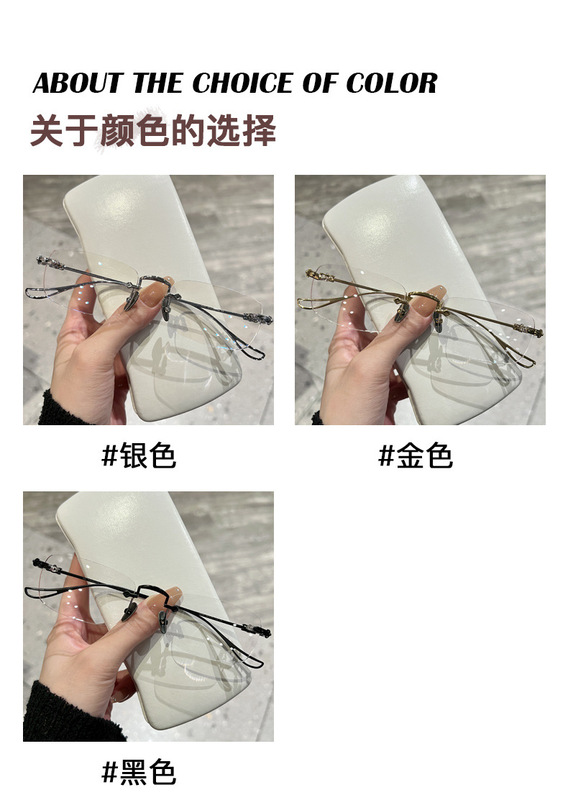 ABOUT THE CHOICE OF COLOR
关于颜色的选择

#银色

#金色

#黑色