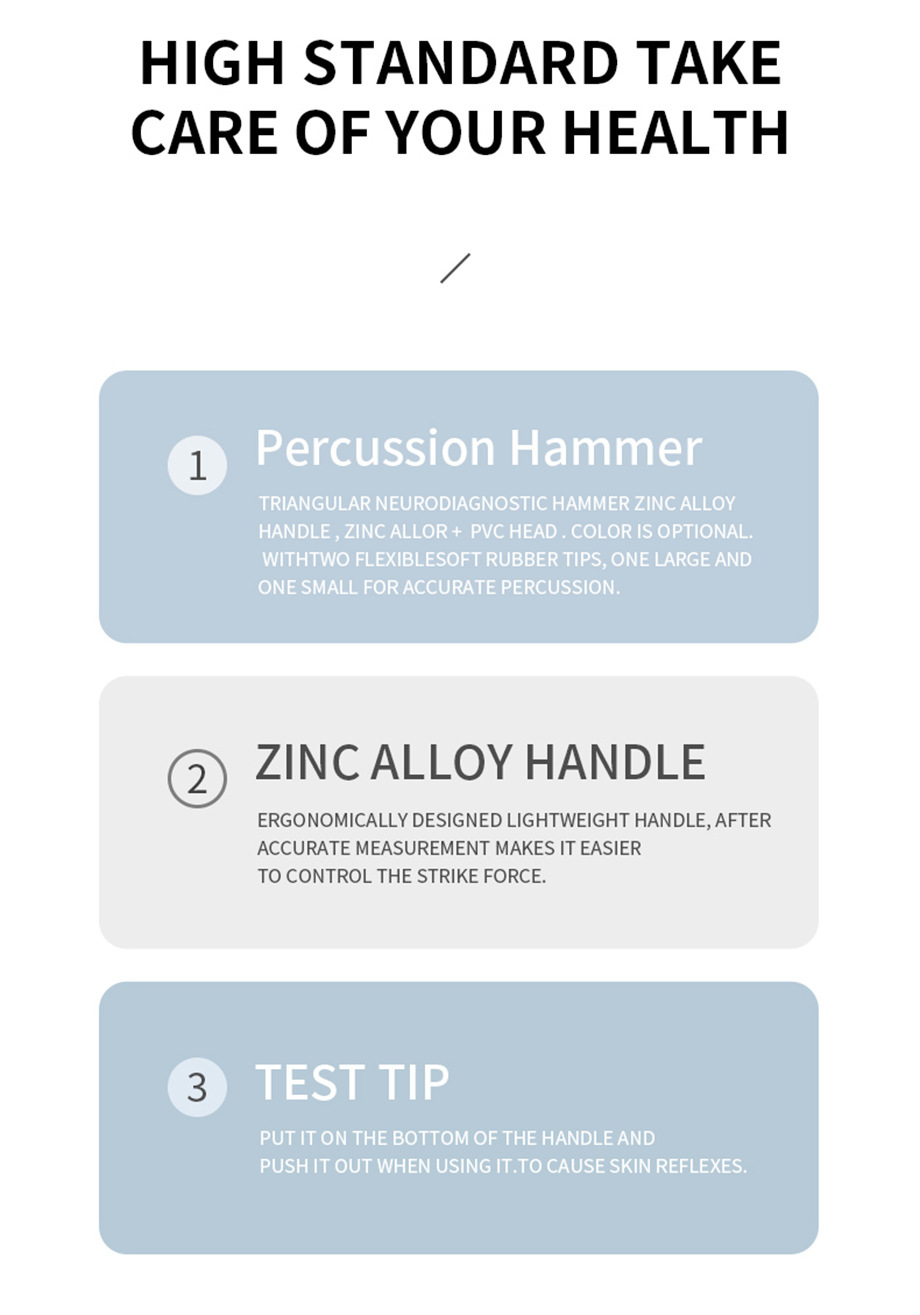 HIGH STANDARD TAKE CARE OF YOUR HEALTH

1 Percussion Hammer

TRIANGULAR NEURODIAGNOSTIC HAMMER ZINC ALLOY HANDLE , ZINC ALLOR + PVC HEAD . COLOR IS OPTIONAL. WITHTWO FLEXIBLESOFT RUBBER TIPS, ONE LARGE AND ONE SMALL FOR ACCURATE PERCUSSION.

2 ZINC ALLOY HANDLE

ERGONOMICALLY DESIGNED LIGHTWEIGHT HANDLE, AFTER ACCURATE MEASUREMENT MAKES IT EASIER TO CONTROL THE STRIKE FORCE.

3 TEST TIP

PUT IT ON THE BOTTOM OF THE HANDLE AND PUSH IT OUT WHEN USING IT.TO CAUSE SKIN REFLEXES.