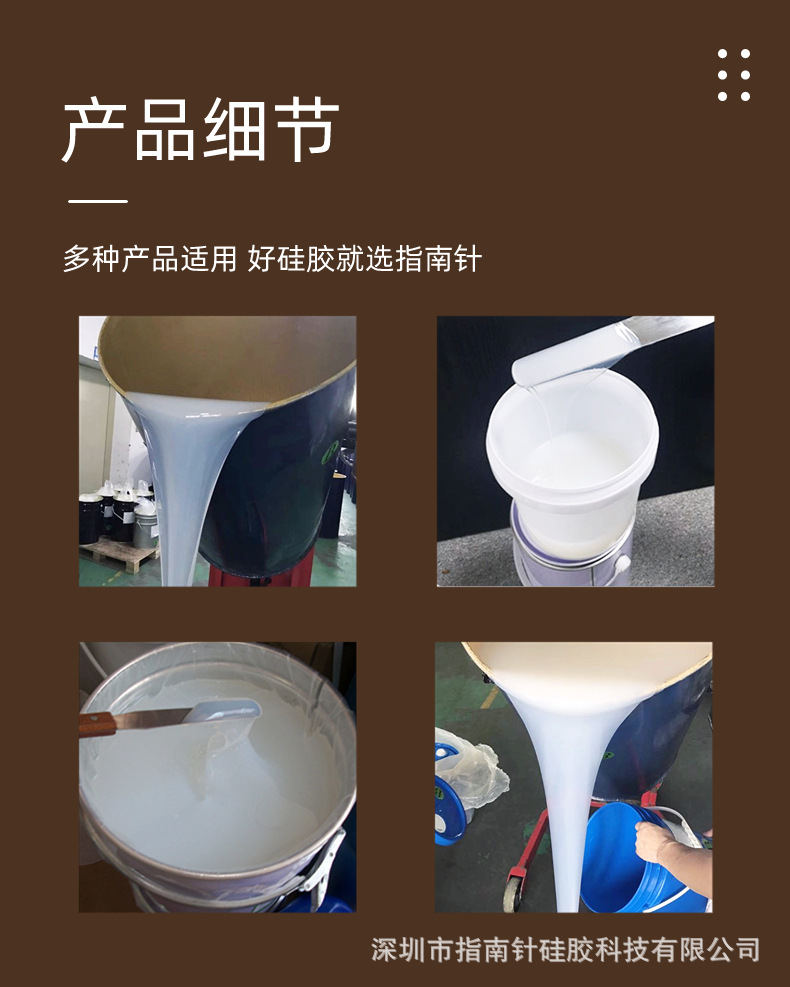 产品细节

多种产品适用 好硅胶就选指南针

深圳市指南针硅胶科技有限公司