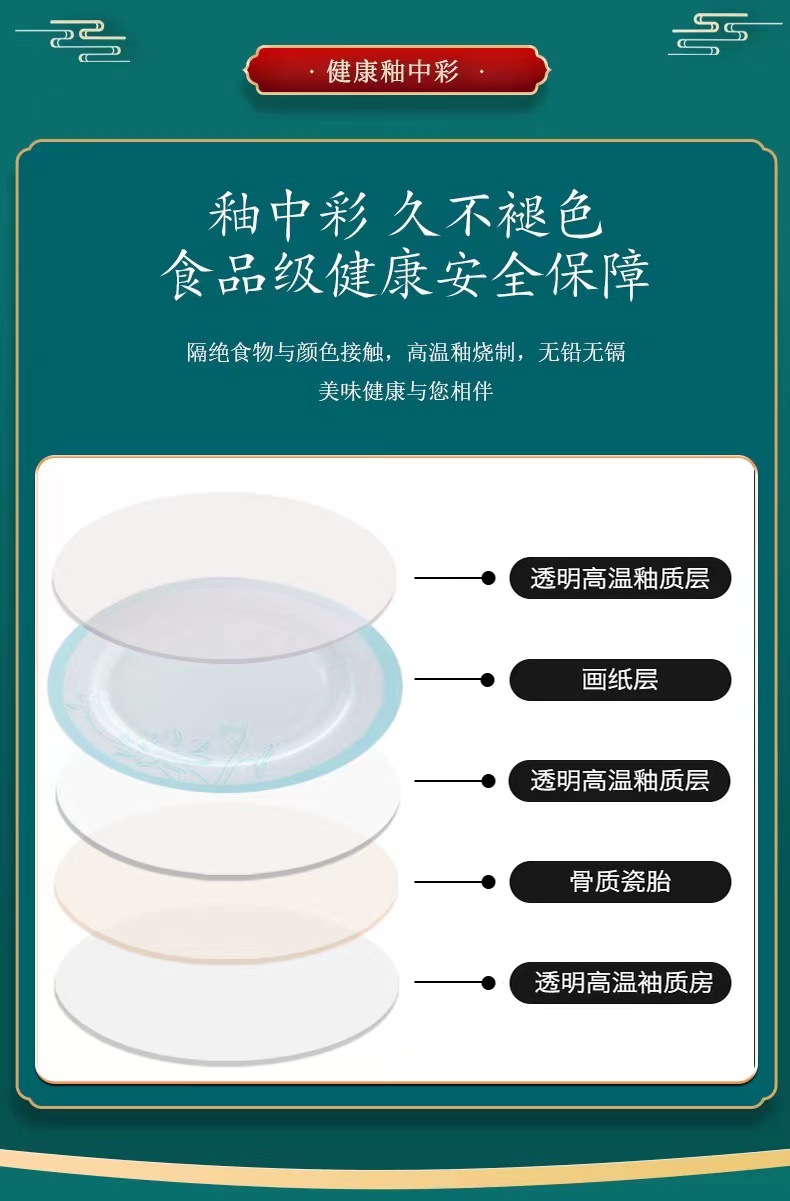 · 健康釉中彩 ·

釉中彩 久不褪色
食品级健康安全保障

隔绝食物与颜色接触，高温釉烧制，无铅无镉
美味健康与您相伴

透明高温釉质层

画纸层

透明高温釉质层

骨质瓷胎

透明高温袖质房