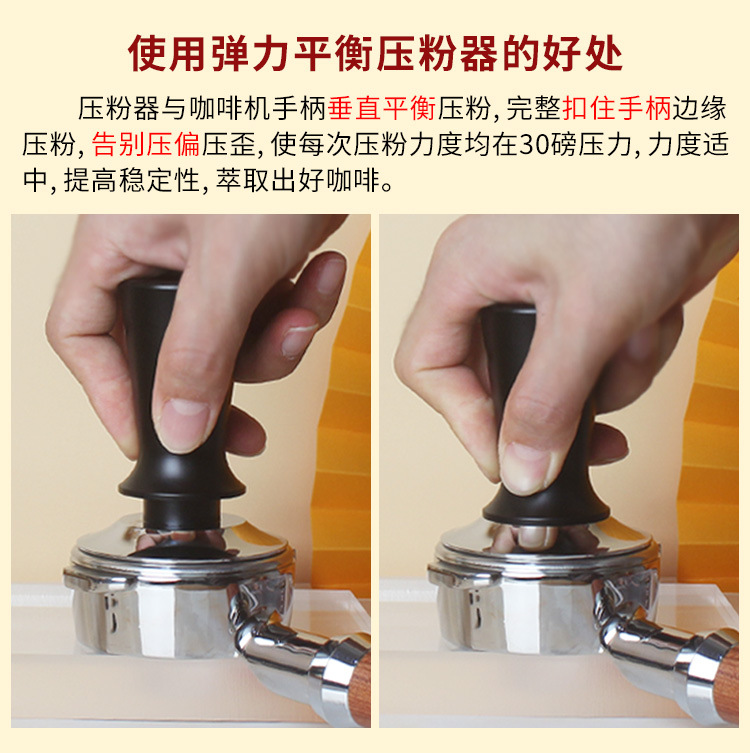 使用弹力平衡压粉器的好处

压粉器与咖啡机手柄垂直平衡压粉，完整扣住手柄边缘压粉，告别压偏压歪，使每次压粉力度均在30磅压力，力度适中，提高稳定性，萃取出好咖啡。