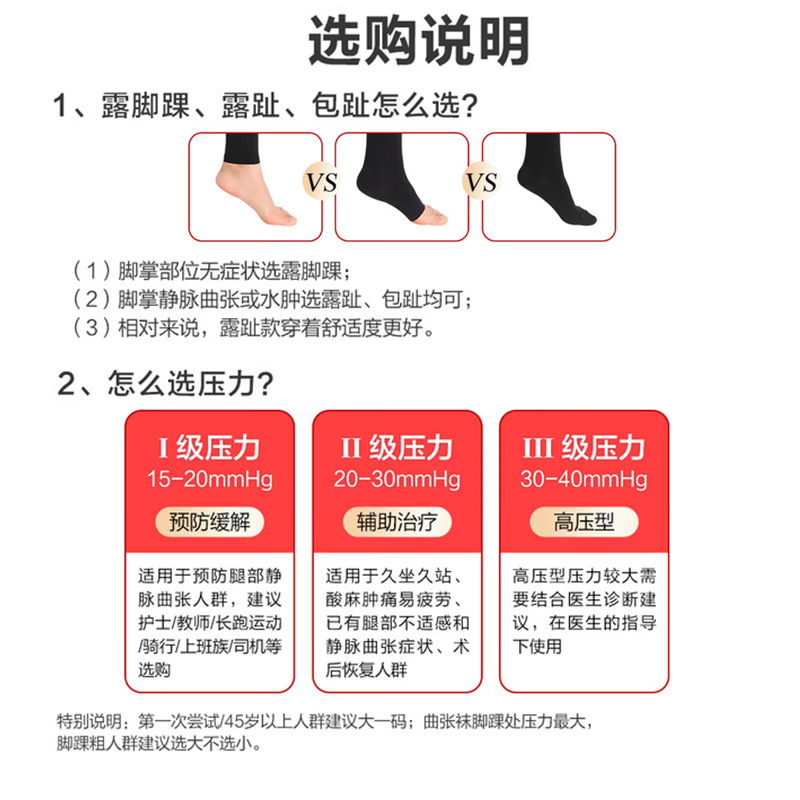 选购说明

1、露脚踝、露趾、包趾怎么选?

VS

VS

（1）脚掌部位无症状选露脚踝;
（2）脚掌静脉曲张或水肿选露趾、包趾均可;
（3）相对来说，露趾款穿着舒适度更好。

2、怎么选压力?

I 级压力
15-20mmHg
预防缓解
适用于预防腿部静脉曲张人群，建议护士/教师/长跑运动/骑行/上班族/司机等选购

II 级压力
20-30mmHg
辅助治疗
适用于久坐久站、酸麻肿痛易疲劳、已有腿部不适感和静脉曲张症状、术后恢复人群

III 级压力
30-40mmHg
高压型
高压型压力较大需要结合医生诊断建议，在医生的指导下使用

特别说明：第一次尝试/45岁以上人群建议大一码；曲张袜脚踝处压力最大，脚踝粗人群建议选大不选小。