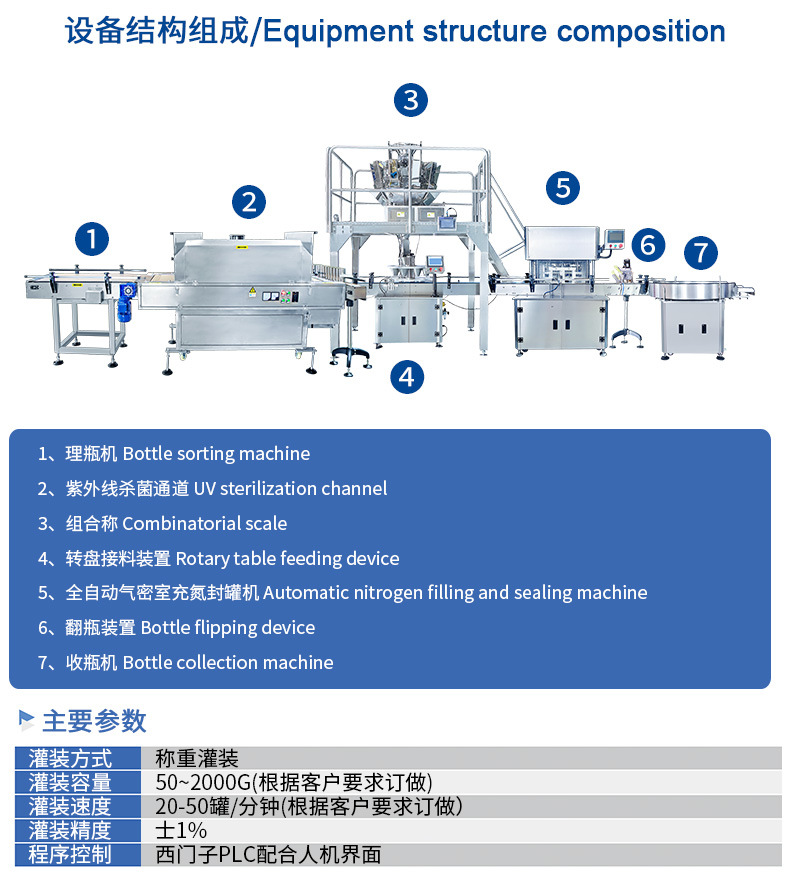 设备结构组成/Equipment structure composition

3

2

5

1

6

7

4

1、理瓶机 Bottle sorting machine
2、紫外线杀菌通道 UV sterilization channel
3、组合称 Combinatorial scale
4、转盘接料装置 Rotary table feeding device
5、全自动气密室充氮封罐机 Automatic nitrogen filling and sealing machine
6、翻瓶装置 Bottle flipping device
7、收瓶机 Bottle collection machine

主要参数

| 灌装方式 | 称重灌装 |
|---|---|
| 灌装容量 | 50~2000G(根据客户要求订做) |
| 灌装速度 | 20-50罐/分钟(根据客户要求订做) |
| 灌装精度 | 士1% |
| 程序控制 | 西门子PLC配合人机界面 |