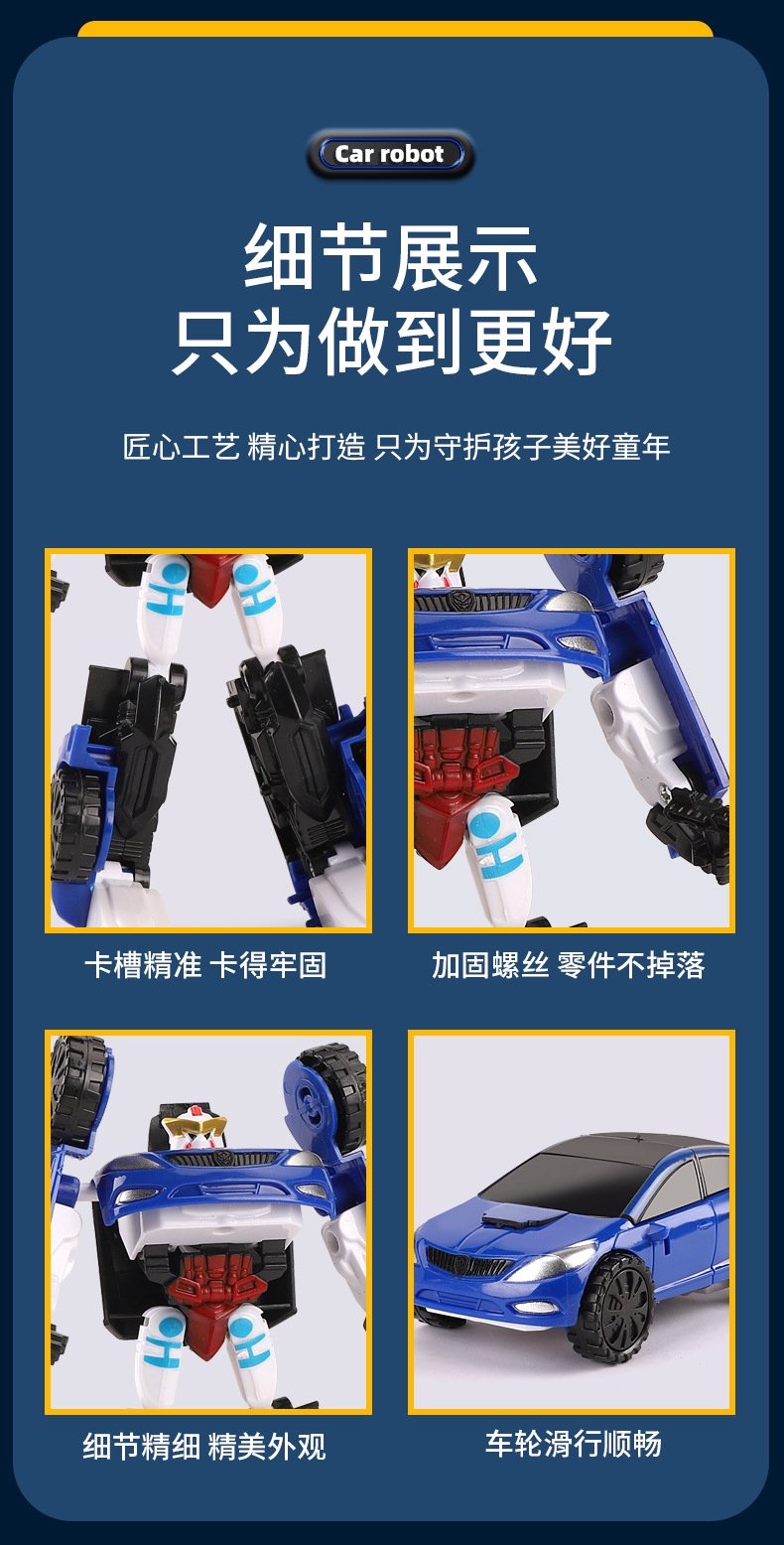 Car robot

细节展示
只为做到更好

匠心工艺 精心打造 只为守护孩子美好童年

卡槽精准 卡得牢固

加固螺丝 零件不掉落

细节精细 精美外观

车轮滑行顺畅