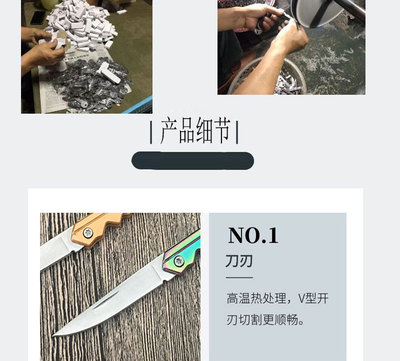 | 产品细节 |

NO.1

刀刃

高温热处理，V型开刃切割更顺畅。