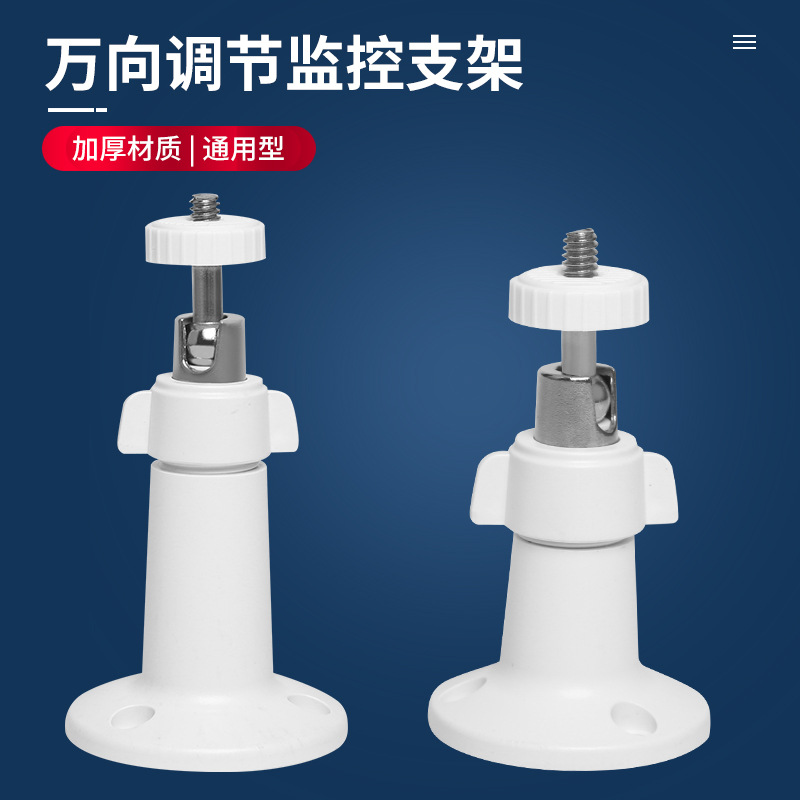 万向调节监控支架

加厚材质 | 通用型