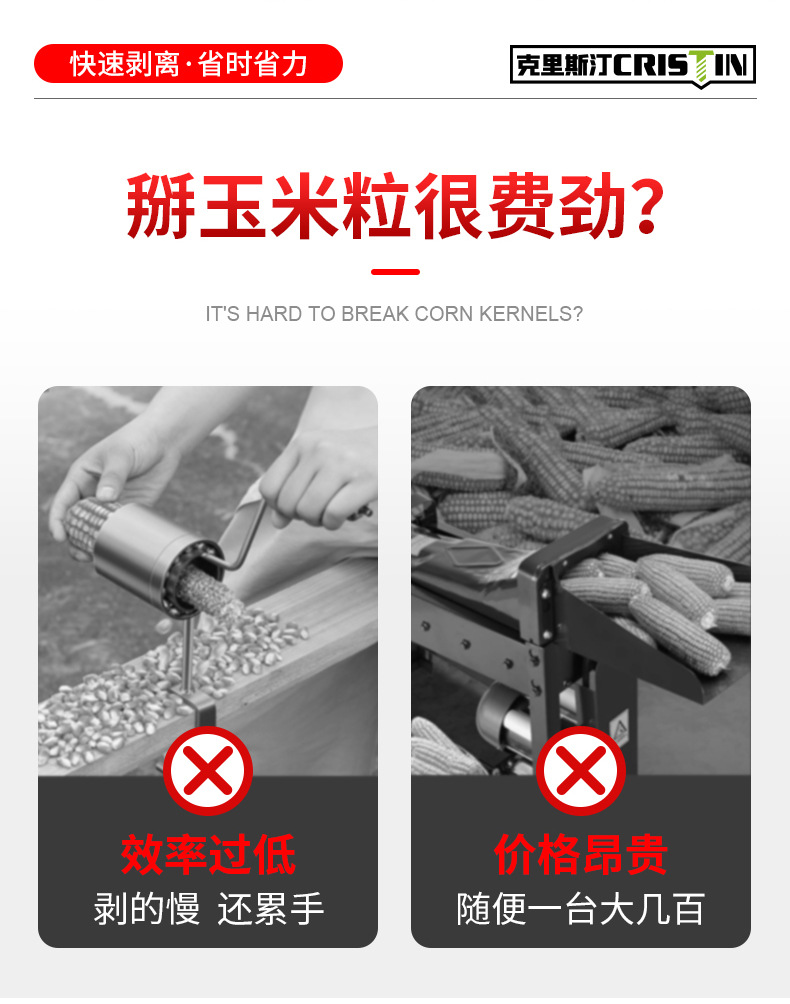 快速剥离·省时省力

克里斯汀CRISTIN

掰玉米粒很费劲?

IT'S HARD TO BREAK CORN KERNELS?

效率过低
剥的慢 还累手

价格昂贵
随便一台大几百