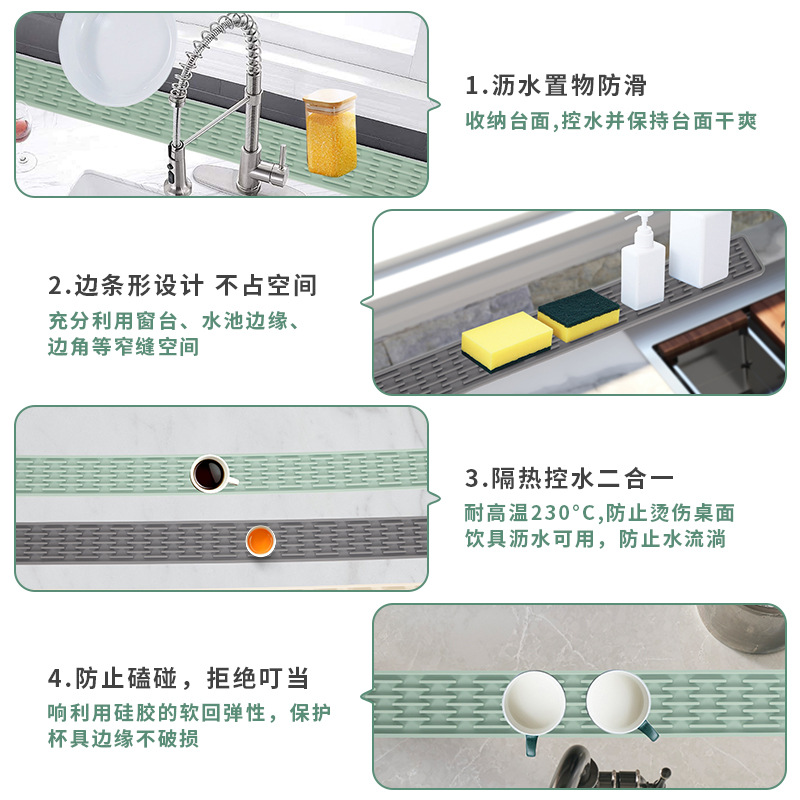 1.沥水置物防滑
收纳台面,控水并保持台面干爽

2.边条形设计 不占空间
充分利用窗台、水池边缘、边角等窄缝空间

3.隔热控水二合一
耐高温230°C,防止烫伤桌面
饮具沥水可用，防止水流淌

4.防止磕碰，拒绝叮当
响利用硅胶的软回弹性，保护杯具边缘不破损