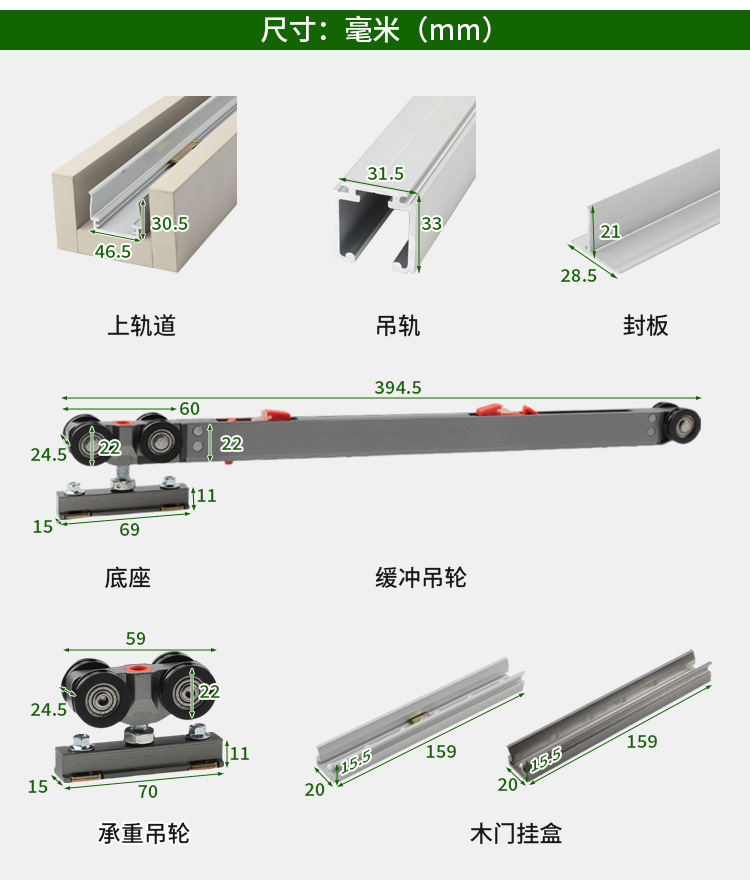 尺寸：毫米（mm）

30.5
46.5
上轨道

31.5
33
吊轨

21
28.5
封板

394.5
60
24.5
22
22
11
15
69
底座
缓冲吊轮

59
24.5
22
11
15
70
承重吊轮

15.5
159
20
15.5
159
20
木门挂盒