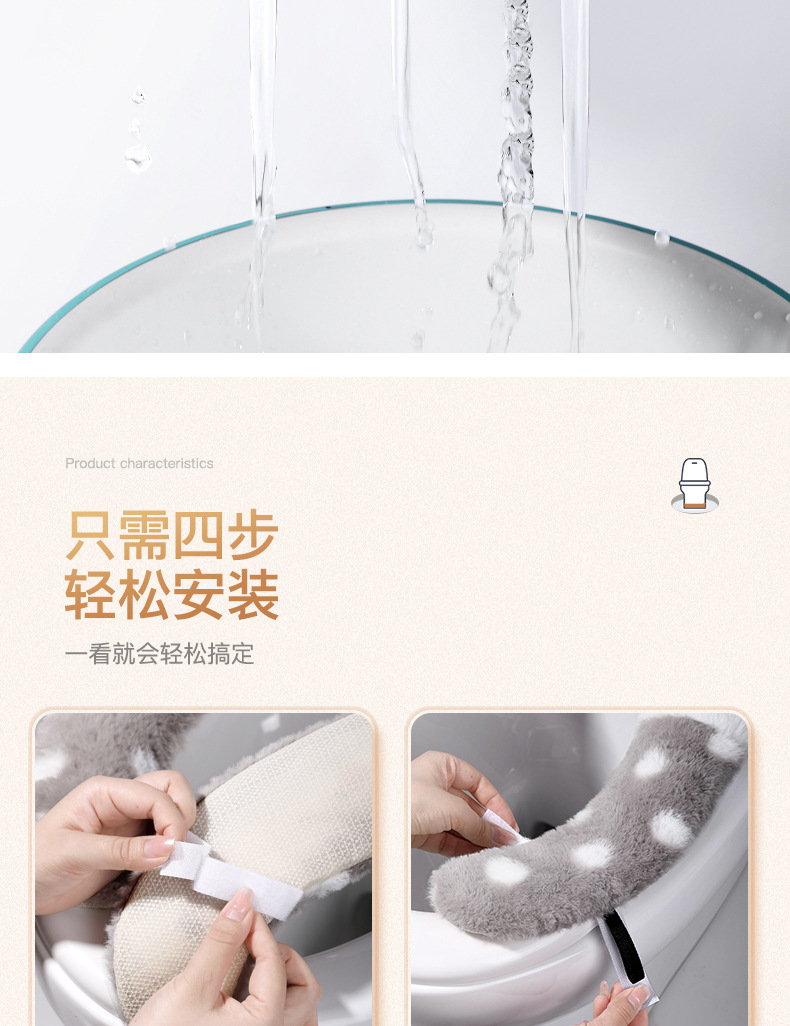 Product characteristics

只需四步
轻松安装

一看就会轻松搞定