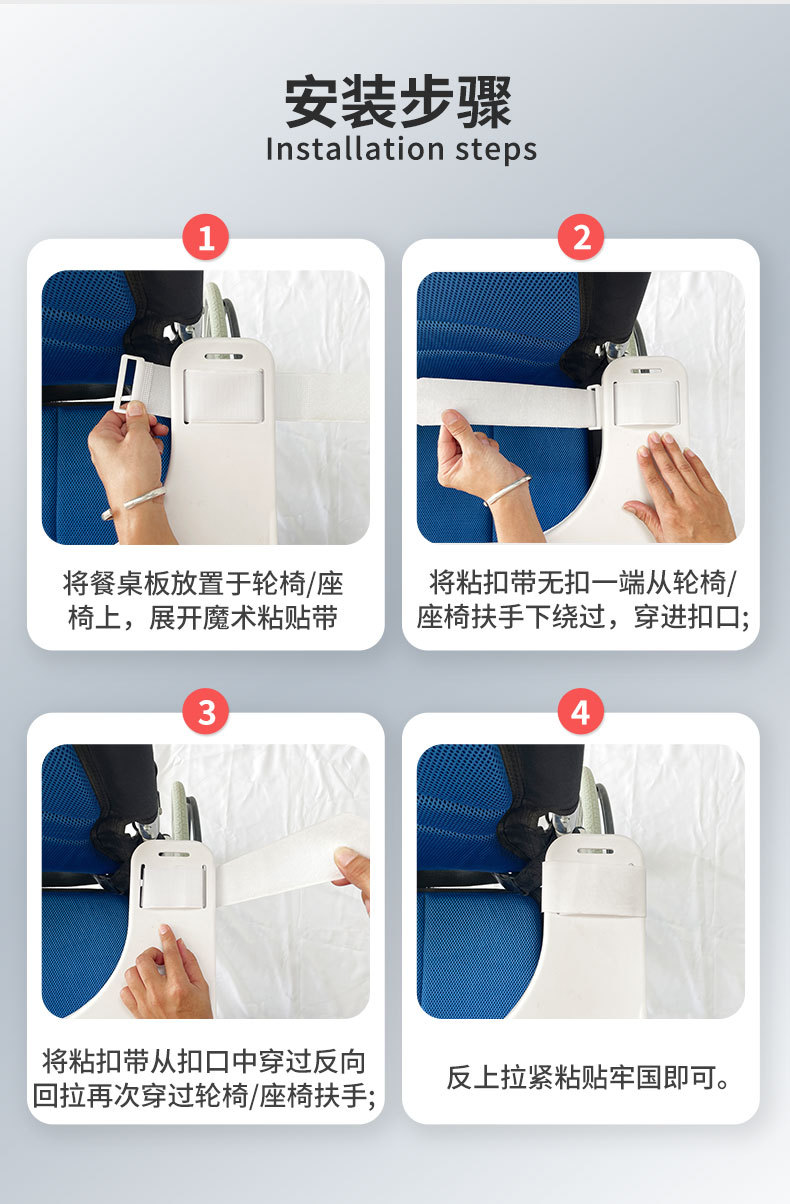 安装步骤
Installation steps

1

将餐桌板放置于轮椅/座椅上，展开魔术粘贴带

2

将粘扣带无扣一端从轮椅/座椅扶手下绕过，穿进扣口;

3

将粘扣带从扣口中穿过反向回拉再次穿过轮椅/座椅扶手;

4

反上拉紧粘贴牢国即可。