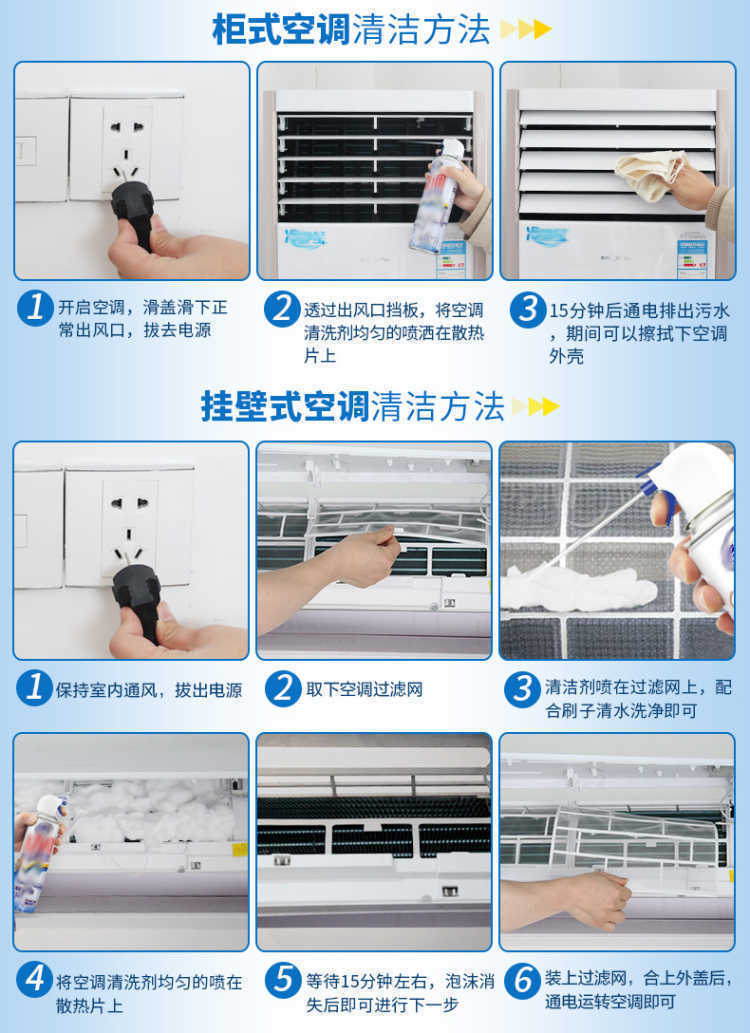 柜式空调清洁方法

1 开启空调，滑盖滑下正常出风口，拔去电源

2 透过出风口挡板，将空调清洗剂均匀的喷洒在散热片上

3 15分钟后通电排出污水，期间可以擦拭下空调外壳

挂壁式空调清洁方法

1 保持室内通风，拔出电源

2 取下空调过滤网

3 清洁剂喷在过滤网上，配合刷子清水洗净即可

4 将空调清洗剂均匀的喷在散热片上

5 等待15分钟左右，泡沫消失后即可进行下一步

6 装上过滤网，合上外盖后，通电运转空调即可