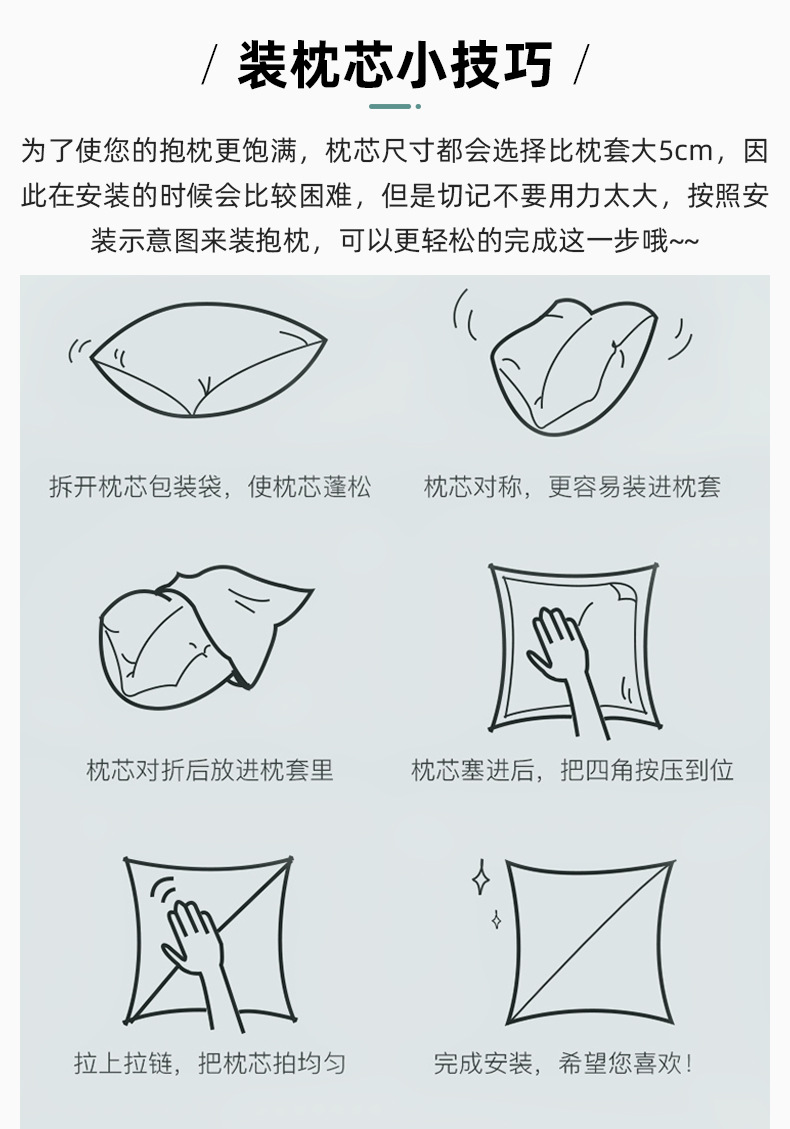 / 装枕芯小技巧 /

为了使您的抱枕更饱满，枕芯尺寸都会选择比枕套大5cm，因此在安装的时候会比较困难，但是切记不要用力太大，按照安装示意图来装抱枕，可以更轻松的完成这一步哦~~

拆开枕芯包装袋，使枕芯蓬松

枕芯对称，更容易装进枕套

枕芯对折后放进枕套里

枕芯塞进后，把四角按压到位

拉上拉链，把枕芯拍均匀

完成安装，希望您喜欢！