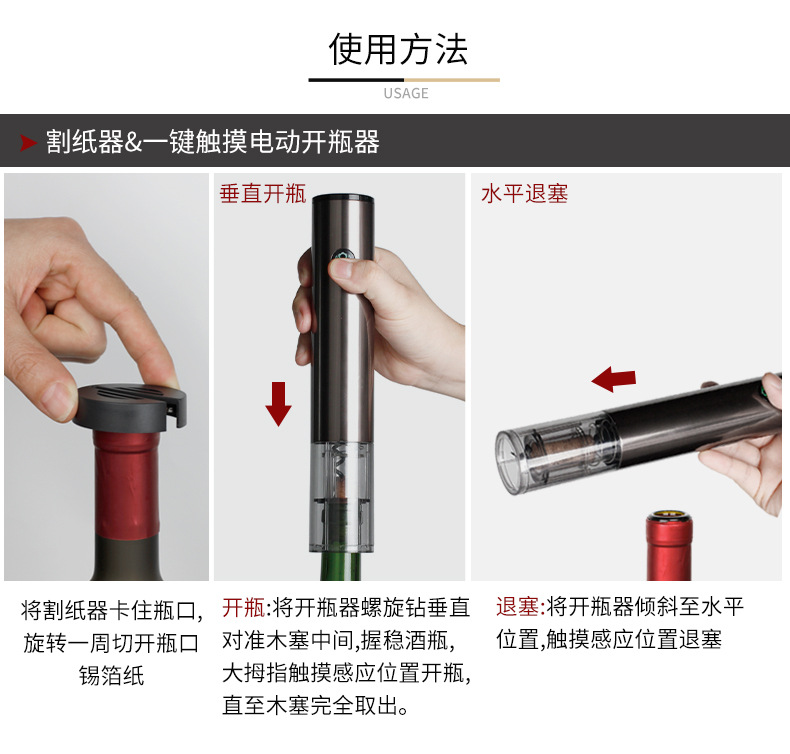 使用方法

USAGE

割纸器&一键触摸电动开瓶器

垂直开瓶

水平退塞

将割纸器卡住瓶口,旋转一周切开瓶口锡箔纸

开瓶:将开瓶器螺旋钻垂直对准木塞中间,握稳酒瓶,大拇指触摸感应位置开瓶,直至木塞完全取出。

退塞:将开瓶器倾斜至水平位置,触摸感应位置退塞