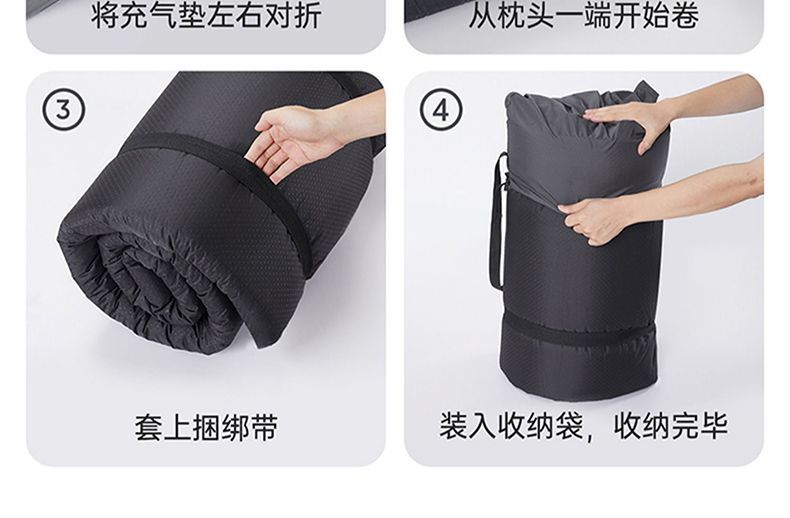 将充气垫左右对折

从枕头一端开始卷

③

套上捆绑带

④

装入收纳袋，收纳完毕