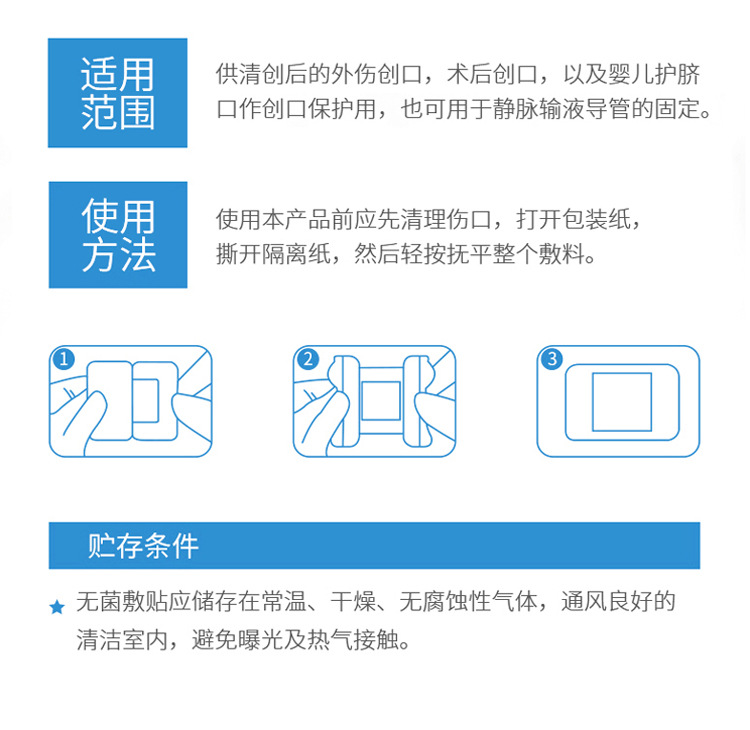 适用范围

供清创后的外伤创口，术后创口，以及婴儿护脐口作创口保护用，也可用于静脉输液导管的固定。

使用方法

使用本产品前应先清理伤口，打开包装纸，撕开隔离纸，然后轻按抚平整个敷料。

1

2

3

贮存条件

★ 无菌敷贴应储存在常温、干燥、无腐蚀性气体，通风良好的清洁室内，避免曝光及热气接触。