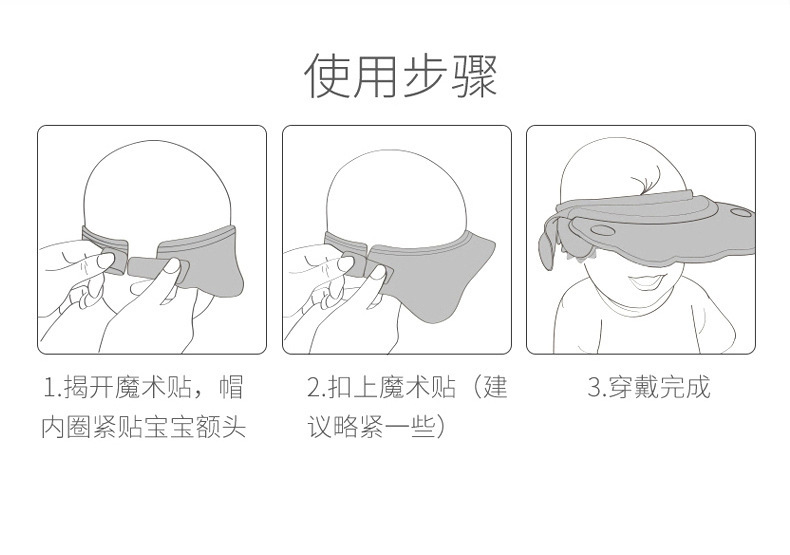 使用步骤

1.揭开魔术贴，帽内圈紧贴宝宝额头

2.扣上魔术贴（建议略紧一些）

3.穿戴完成