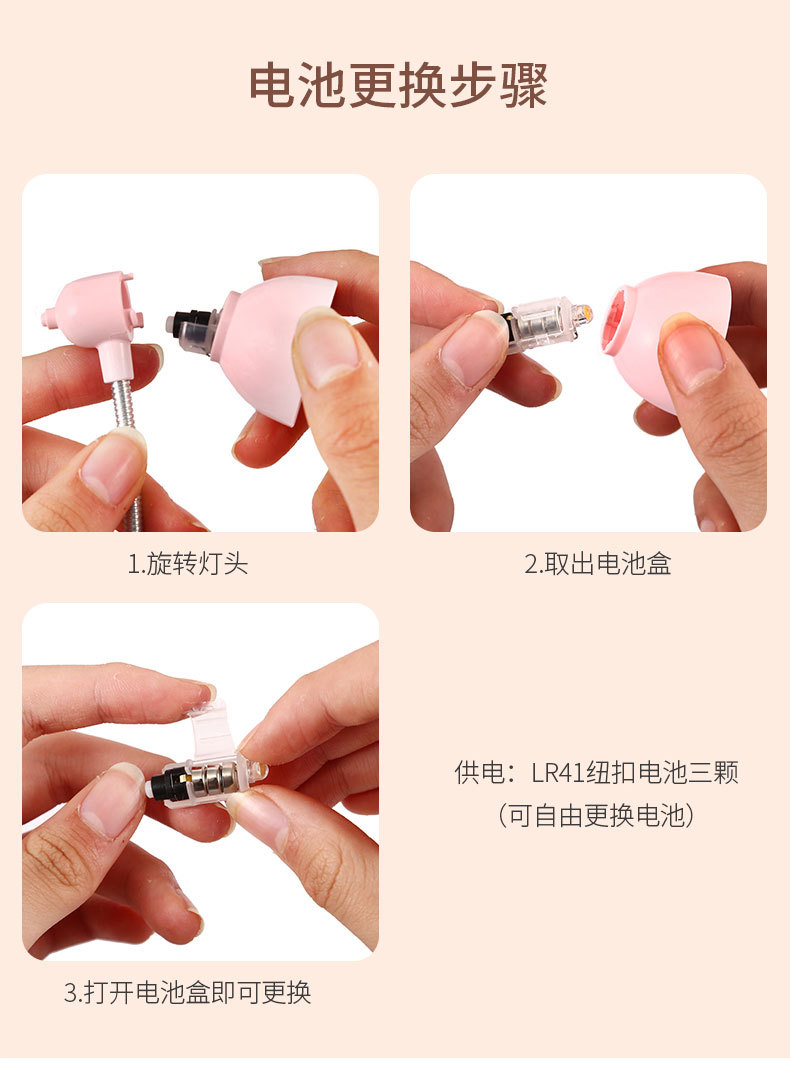 电池更换步骤

1.旋转灯头

2.取出电池盒

3.打开电池盒即可更换

供电：LR41纽扣电池三颗
（可自由更换电池）