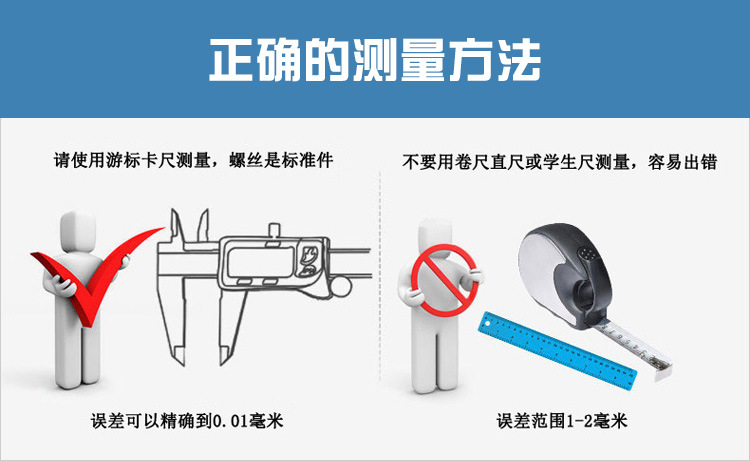 正确的测量方法

请使用游标卡尺测量，螺丝是标准件

误差可以精确到0.01毫米

不要用卷尺直尺或学生尺测量，容易出错

误差范围1-2毫米