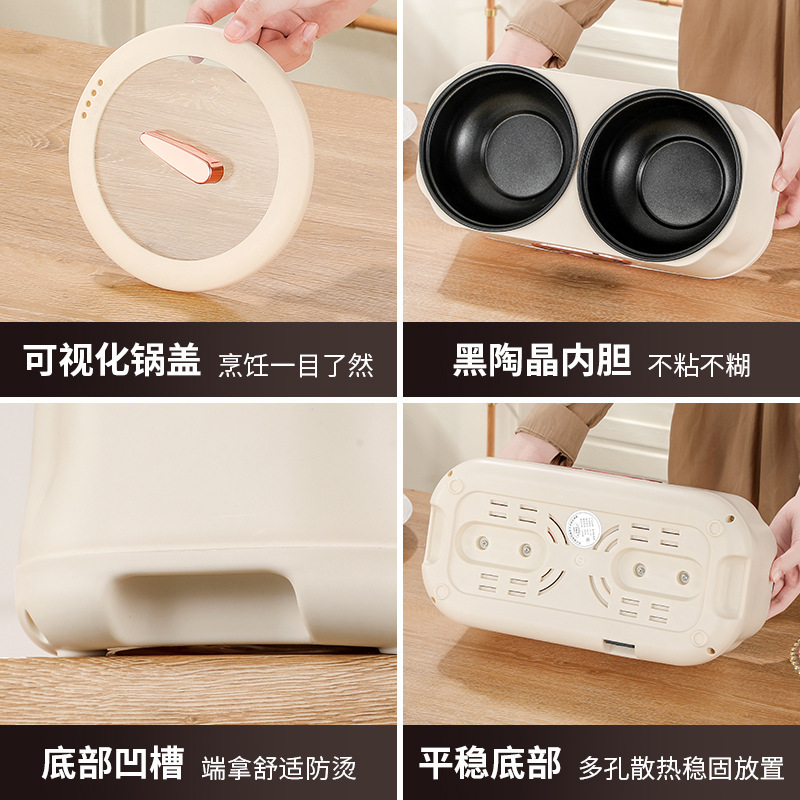 可视化锅盖 烹饪一目了然

黑陶晶内胆 不粘不糊

底部凹槽 端拿舒适防烫

平稳底部 多孔散热稳固放置