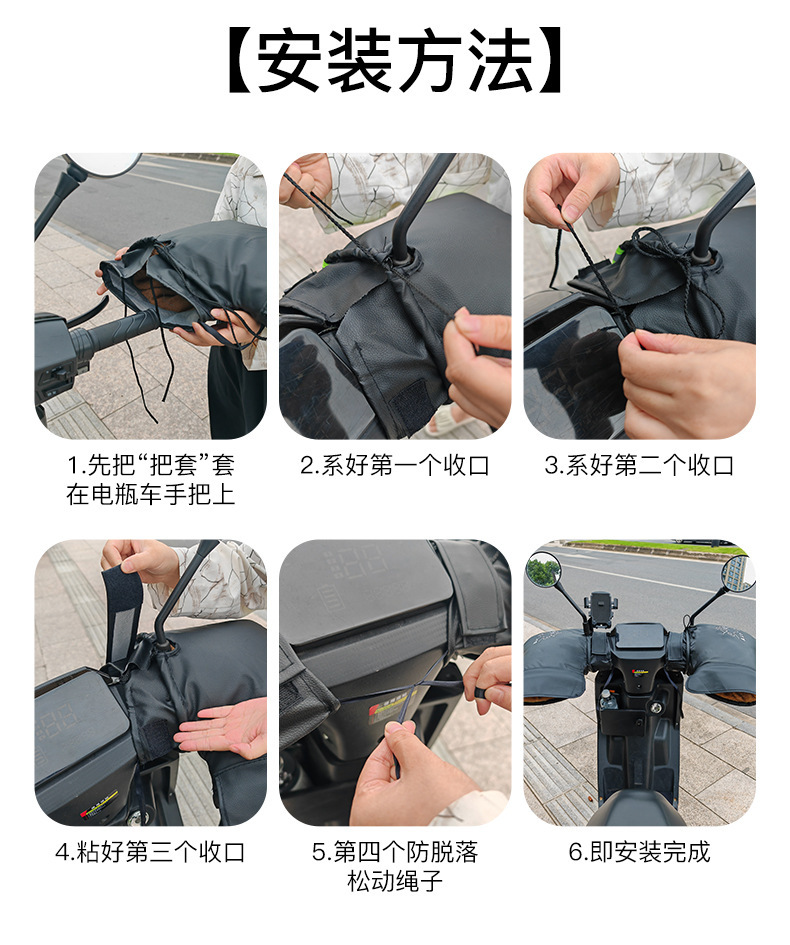 【安装方法】

1.先把“把套”套在电瓶车手把上

2.系好第一个收口

3.系好第二个收口

4.粘好第三个收口

5.第四个防脱落松动绳子

6.即安装完成