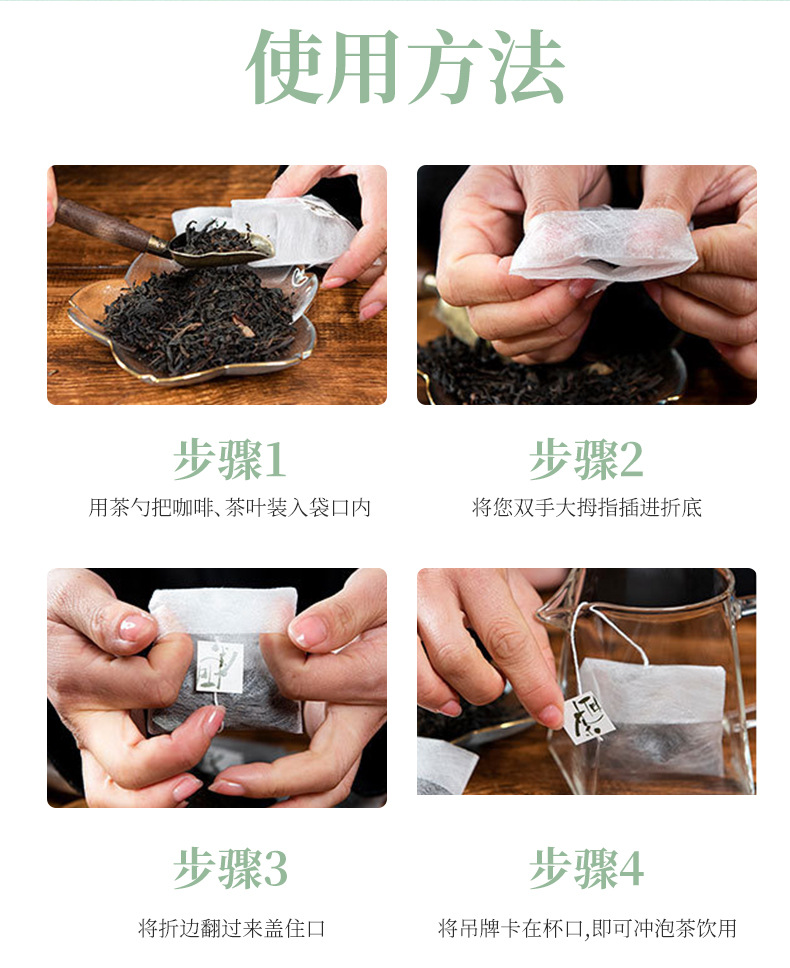 使用方法

步骤1

用茶勺把咖啡、茶叶装入袋口内

步骤2

将您双手大拇指插进折底

步骤3

将折边翻过来盖住口

步骤4

将吊牌卡在杯口,即可冲泡茶饮用