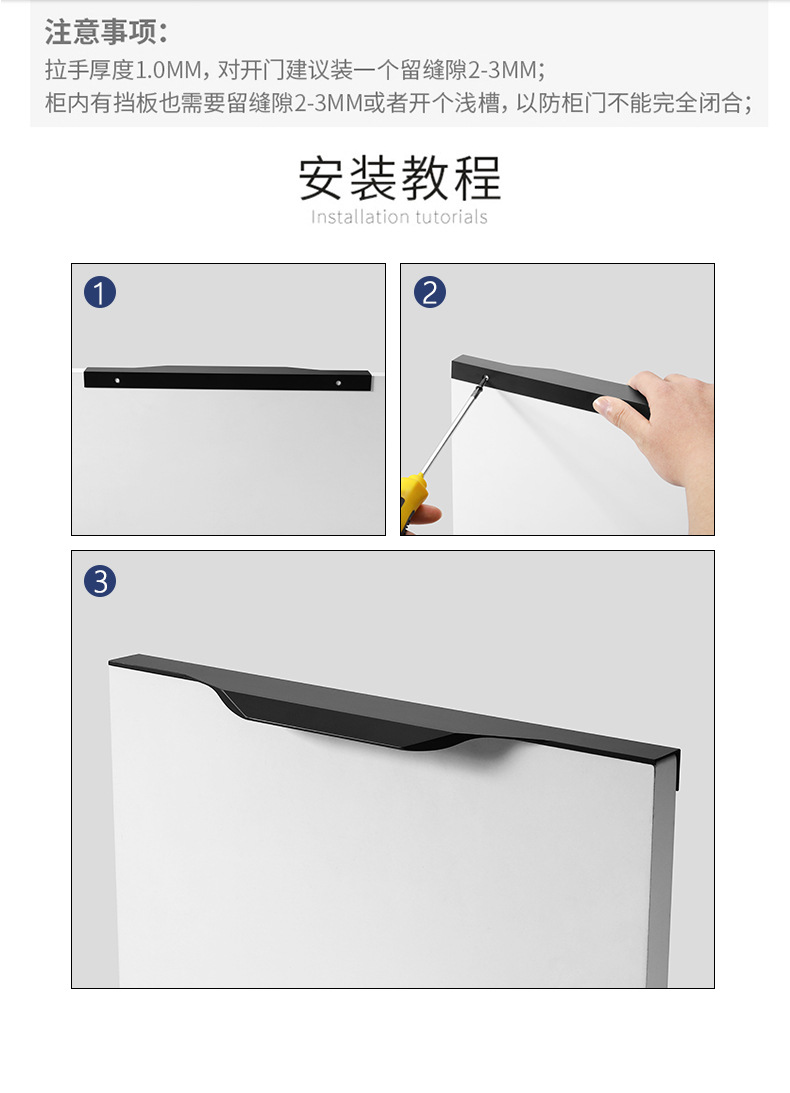 注意事项：
拉手厚度1.0MM，对开门建议装一个留缝隙2-3MM；
柜内有挡板也需要留缝隙2-3MM或者开个浅槽，以防柜门不能完全闭合；

安装教程
Installation tutorials

1

2

3