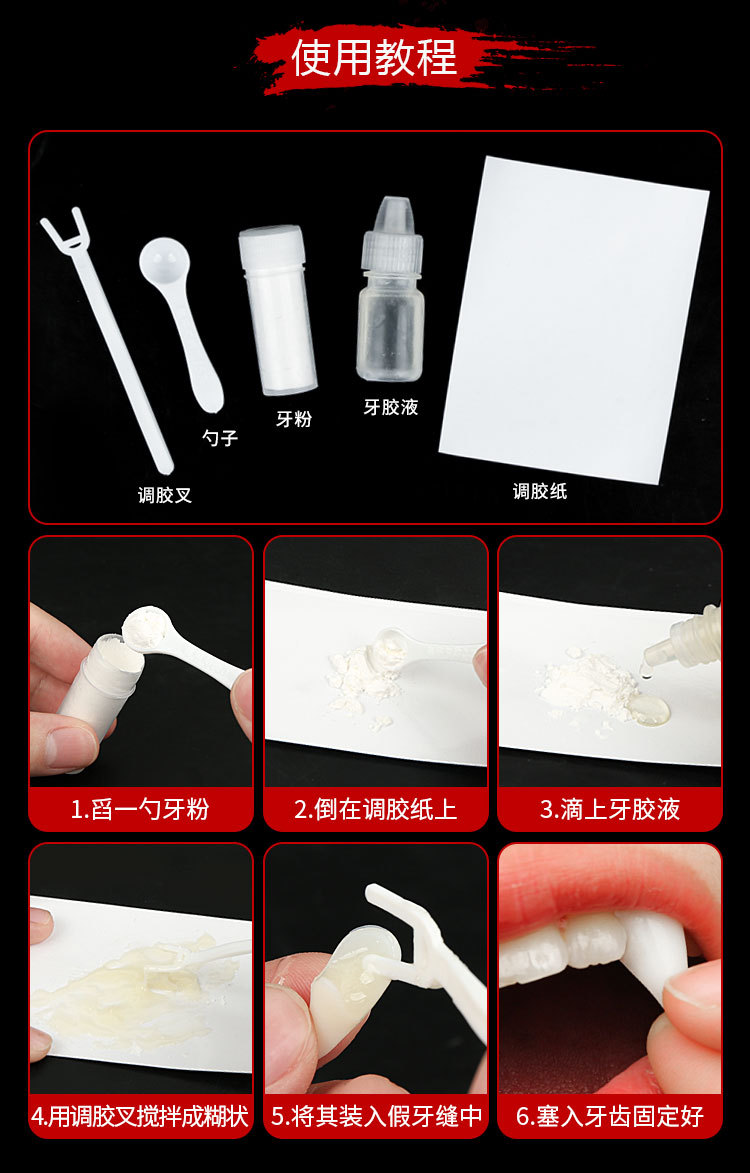 使用教程

调胶叉

勺子

牙粉

牙胶液

调胶纸

1.舀一勺牙粉

2.倒在调胶纸上

3.滴上牙胶液

4.用调胶叉搅拌成糊状

5.将其装入假牙缝中

6.塞入牙齿固定好