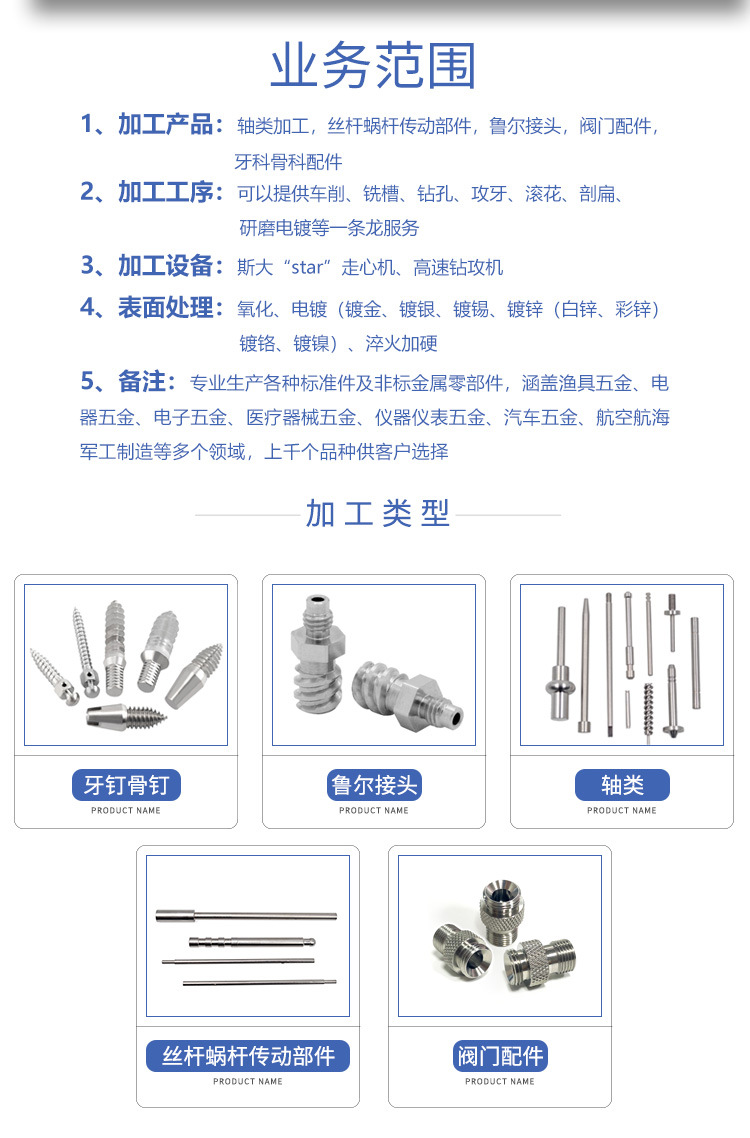 业务范围

1、加工产品：轴类加工，丝杆蜗杆传动部件，鲁尔接头，阀门配件，牙科骨科配件

2、加工工序：可以提供车削、铣槽、钻孔、攻牙、滚花、剖扁、研磨电镀等一条龙服务

3、加工设备：斯大“star”走心机、高速钻攻机

4、表面处理：氧化、电镀（镀金、镀银、镀锡、镀锌（白锌、彩锌）镀铬、镀镍）、淬火加硬

5、备注：专业生产各种标准件及非标金属零部件，涵盖渔具五金、电器五金、电子五金、医疗器械五金、仪器仪表五金、汽车五金、航空航海军工制造等多个领域，上千个品种供客户选择

加工类型

牙钉骨钉
PRODUCT NAME

鲁尔接头
PRODUCT NAME

轴类
PRODUCT NAME

丝杆蜗杆传动部件
PRODUCT NAME

阀门配件
PRODUCT NAME