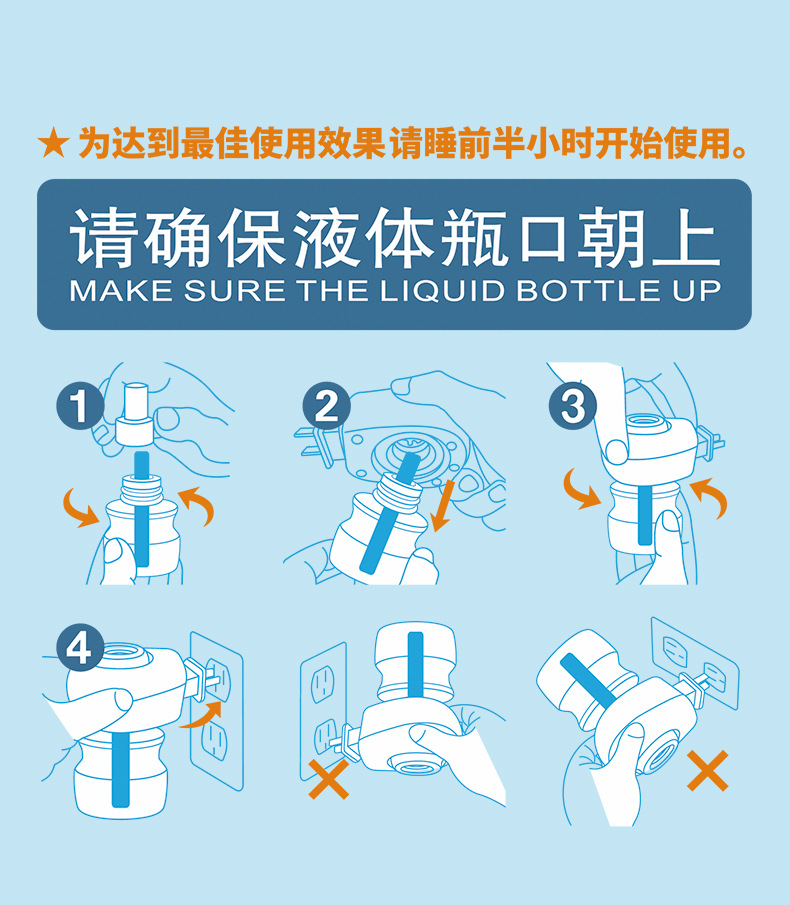 ★ 为达到最佳使用效果 请睡前半小时开始使用。

请确保液体瓶口朝上
MAKE SURE THE LIQUID BOTTLE UP

1

2

3

4