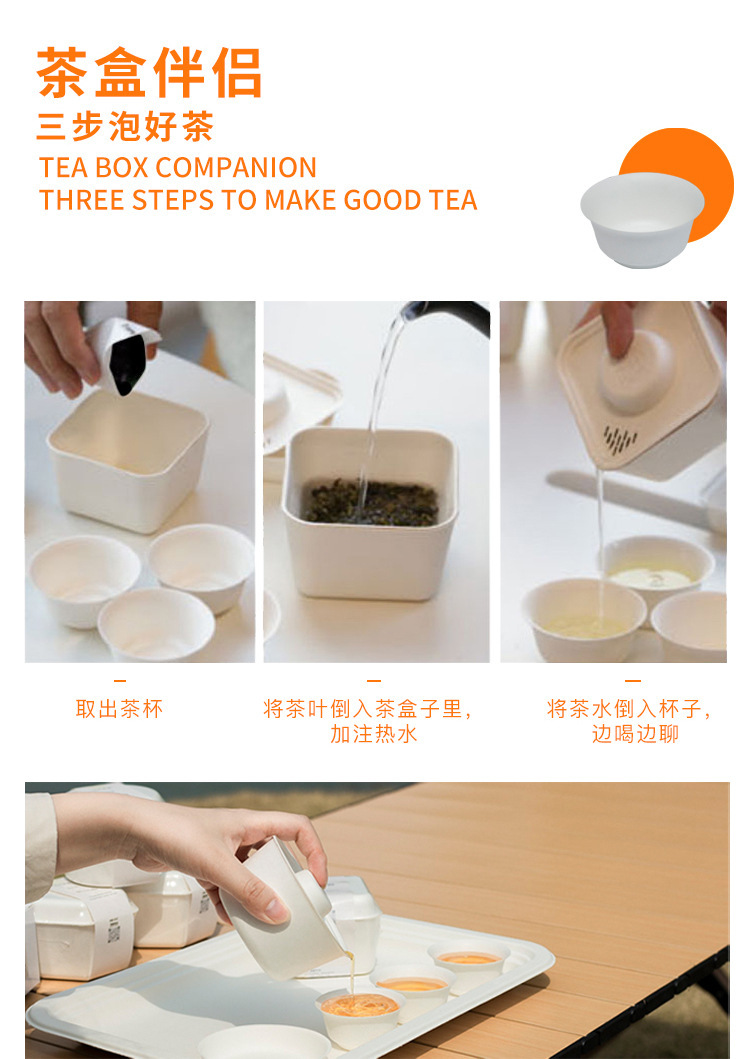 茶盒伴侣
三步泡好茶
TEA BOX COMPANION
THREE STEPS TO MAKE GOOD TEA

—
取出茶杯

—
将茶叶倒入茶盒子里，加注热水

—
将茶水倒入杯子，边喝边聊