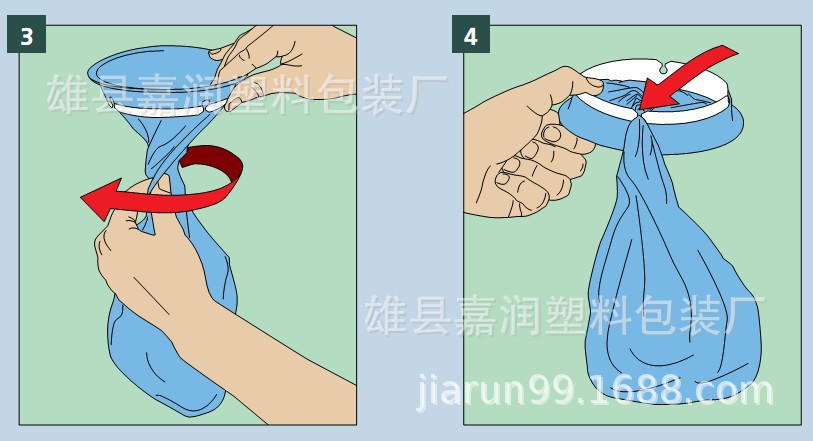 3

雄县嘉润塑料包装厂

4

雄县嘉润塑料包装厂

jiarun99.1688.com