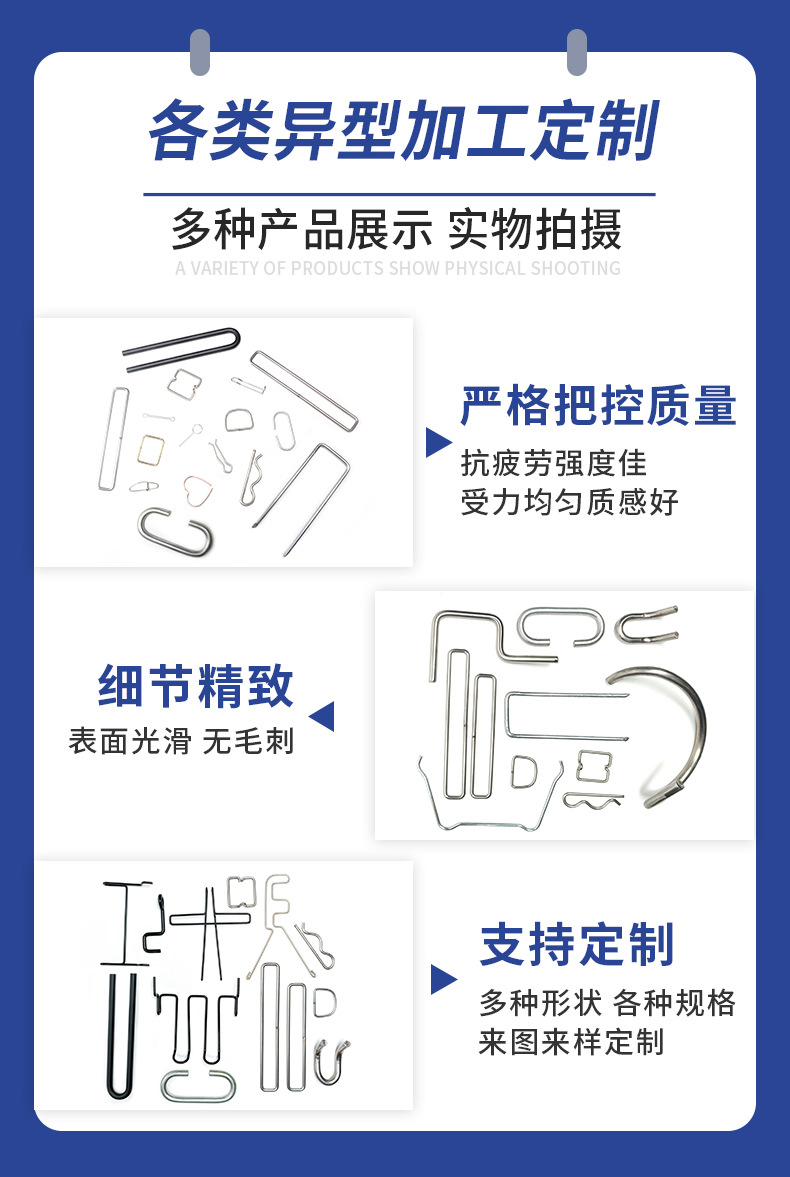 各类异型加工定制

多种产品展示 实物拍摄

A VARIETY OF PRODUCTS SHOW PHYSICAL SHOOTING

严格把控质量

抗疲劳强度佳
受力均匀质感好

细节精致

表面光滑 无毛刺

支持定制

多种形状 各种规格
来图来样定制