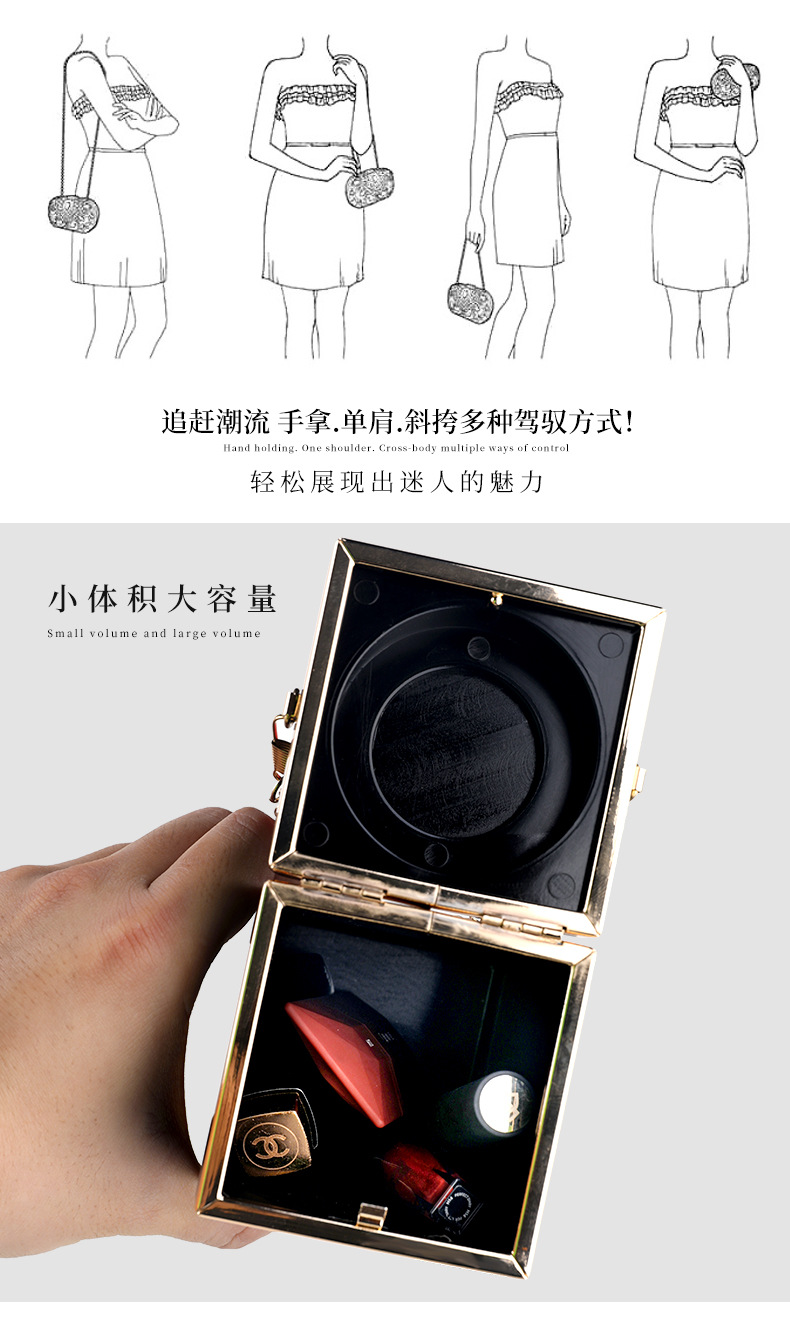 追赶潮流 手拿.单肩.斜挎多种驾驭方式!

Hand holding. One shoulder. Cross-body multiple ways of control

轻松展现出迷人的魅力

小体积大容量

Small volume and large volume