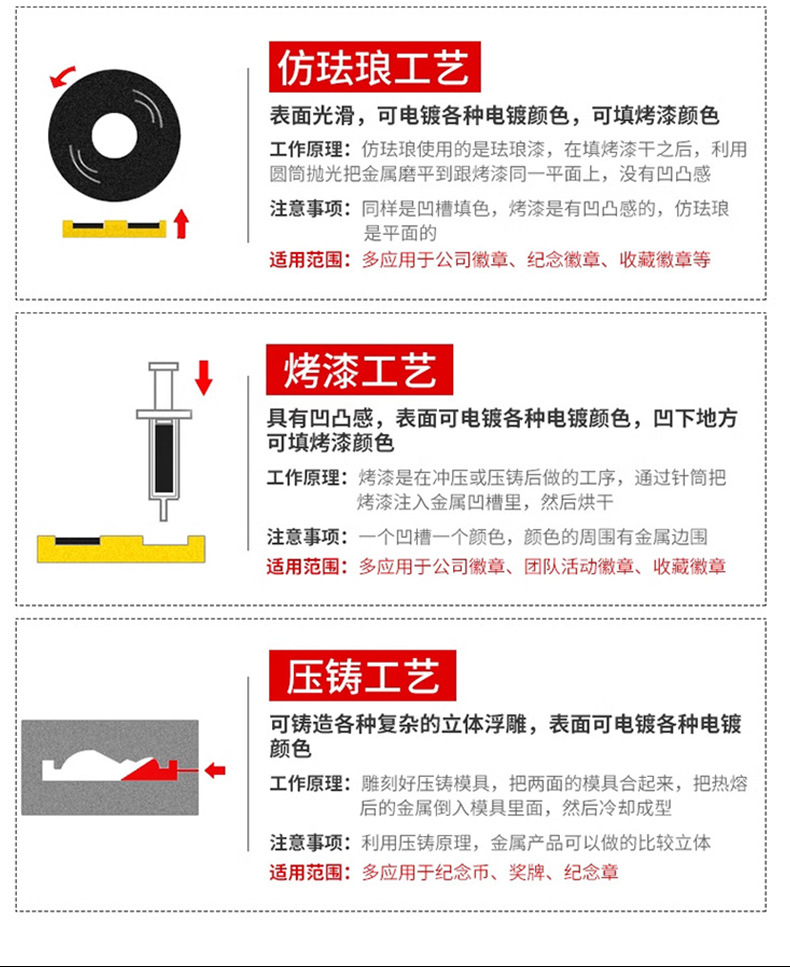 仿珐琅工艺

表面光滑，可电镀各种电镀颜色，可填烤漆颜色

工作原理：仿珐琅使用的是珐琅漆，在填烤漆干之后，利用圆筒抛光把金属磨平到跟烤漆同一平面上，没有凹凸感

注意事项：同样是凹槽填色，烤漆是有凹凸感的，仿珐琅是平面的

适用范围：多应用于公司徽章、纪念徽章、收藏徽章等

烤漆工艺

具有凹凸感，表面可电镀各种电镀颜色，凹下地方可填烤漆颜色

工作原理：烤漆是在冲压或压铸后做的工序，通过针筒把烤漆注入金属凹槽里，然后烘干

注意事项：一个凹槽一个颜色，颜色的周围有金属边围

适用范围：多应用于公司徽章、团队活动徽章、收藏徽章

压铸工艺

可铸造各种复杂的立体浮雕，表面可电镀各种电镀颜色

工作原理：雕刻好压铸模具，把两面的模具合起来，把热熔后的金属倒入模具里面，然后冷却成型

注意事项：利用压铸原理，金属产品可以做的比较立体

适用范围：多应用于纪念币、奖牌、纪念章