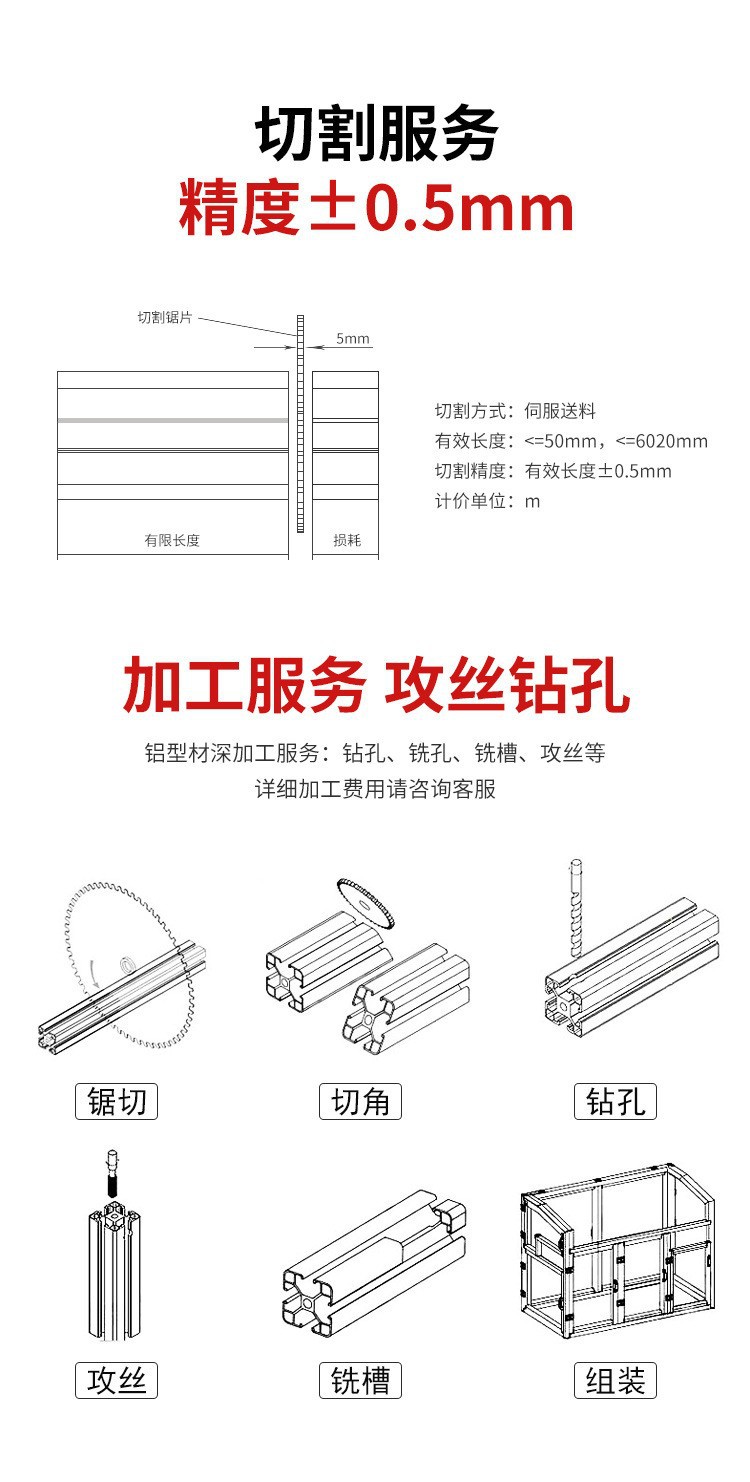 切割服务

精度±0.5mm

切割锯片

5mm

有限长度

损耗

切割方式：伺服送料
有效长度：<=50mm，<=6020mm
切割精度：有效长度±0.5mm
计价单位：m

加工服务 攻丝钻孔

铝型材深加工服务：钻孔、铣孔、铣槽、攻丝等
详细加工费用请咨询客服

锯切

切角

钻孔

攻丝

铣槽

组装