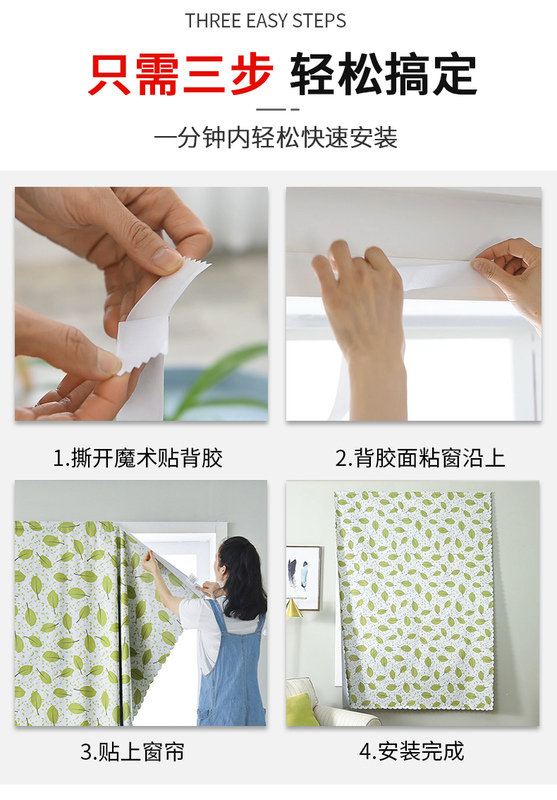 THREE EASY STEPS

只需三步 轻松搞定

一分钟内轻松快速安装

1.撕开魔术贴背胶

2.背胶面粘窗沿上

3.贴上窗帘

4.安装完成