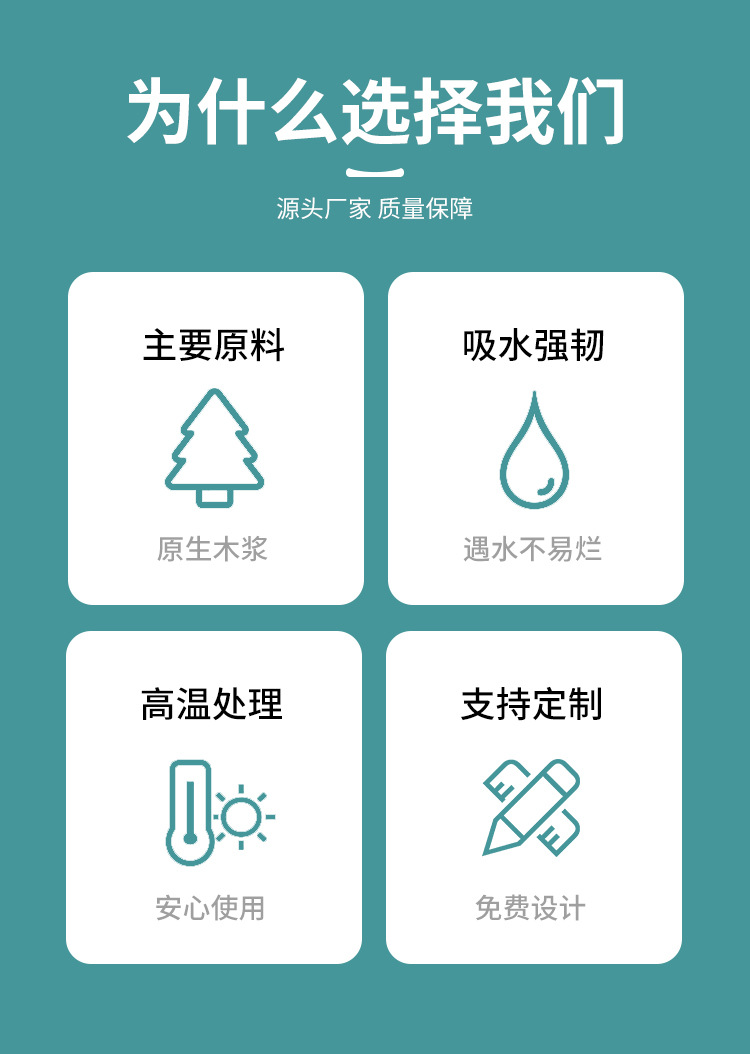 为什么选择我们

源头厂家 质量保障

主要原料

原生木浆

吸水强韧

遇水不易烂

高温处理

安心使用

支持定制

免费设计