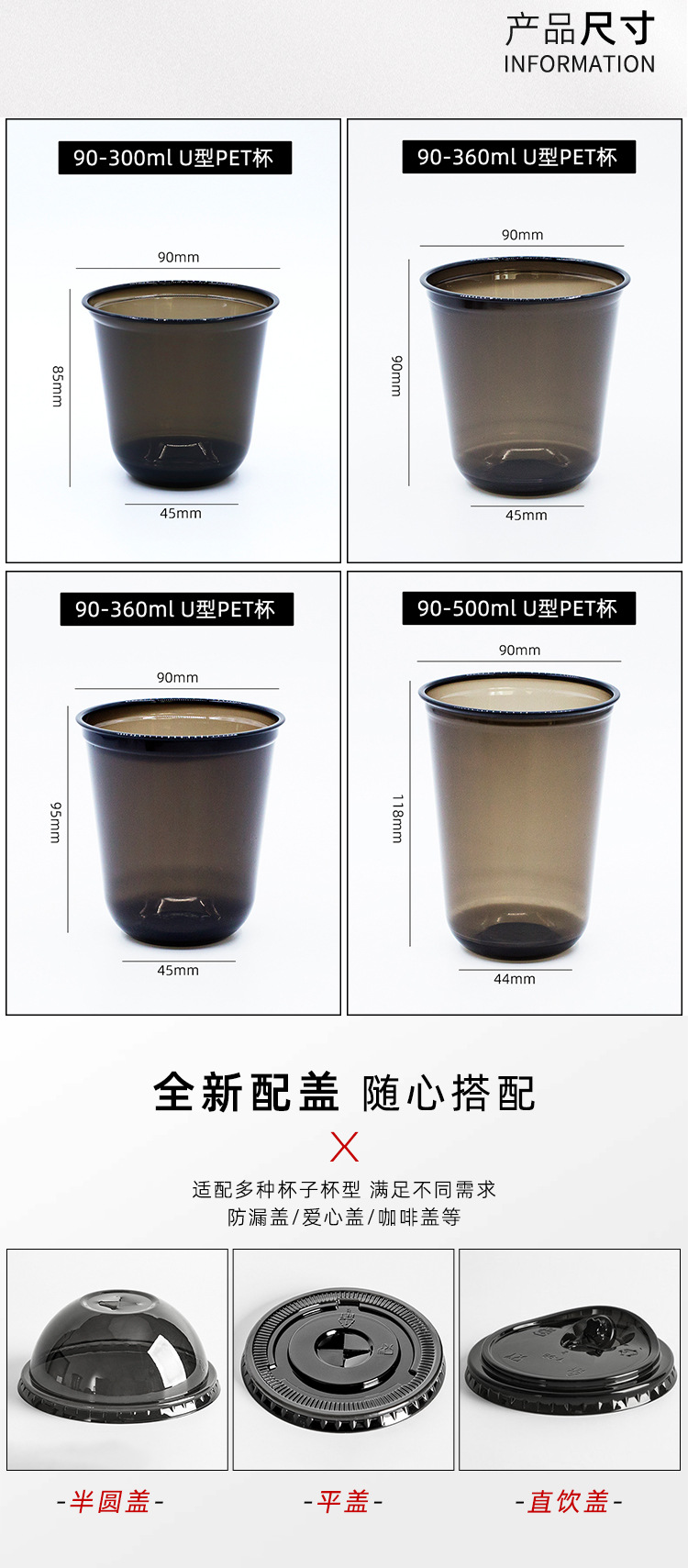 产品尺寸
INFORMATION

90-300ml U型PET杯

90mm

85mm

45mm

90-360ml U型PET杯

90mm

90mm

45mm

90-360ml U型PET杯

90mm

95mm

45mm

90-500ml U型PET杯

90mm

118mm

44mm

全新配盖 随心搭配

适配多种杯子杯型 满足不同需求
防漏盖/爱心盖/咖啡盖等

-半圆盖-

-平盖-

-直饮盖-