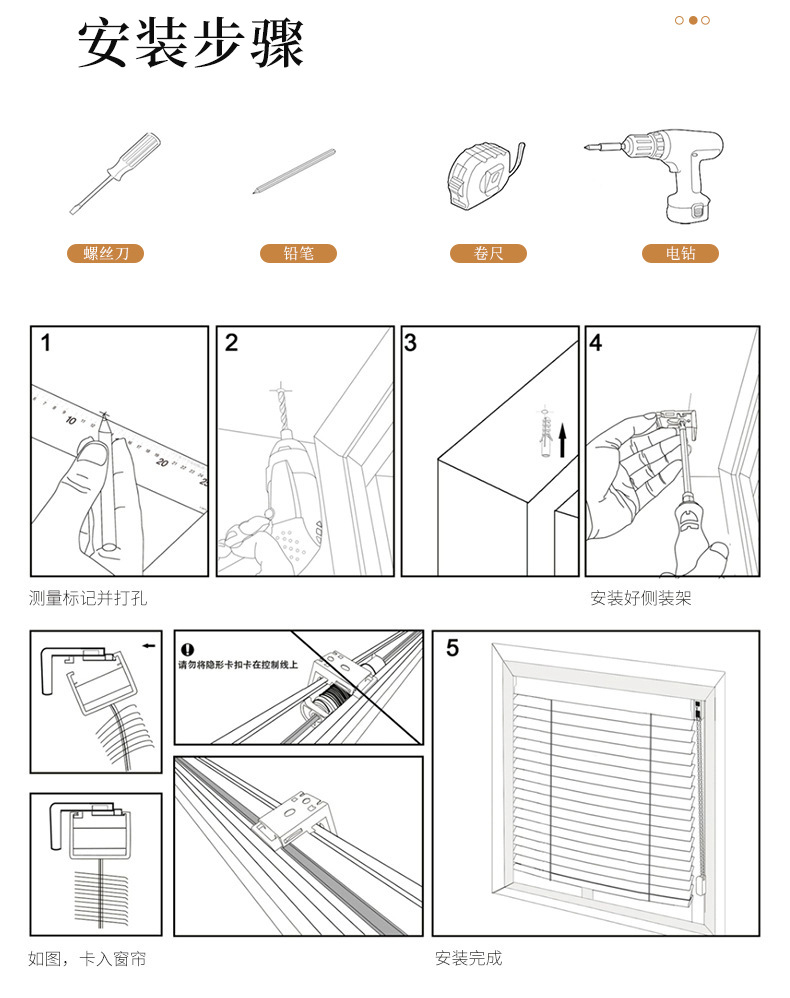 安装步骤

螺丝刀

铅笔

卷尺

电钻

1

10

20

2

3

4

测量标记并打孔

安装好侧装架

请勿将隐形卡扣卡在控制线上

5

如图，卡入窗帘

安装完成