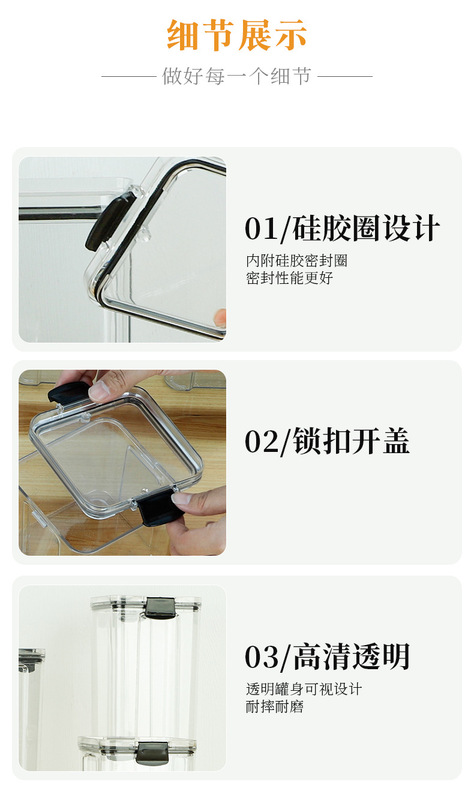 细节展示

做好每一个细节

01/硅胶圈设计

内附硅胶密封圈
密封性能更好

02/锁扣开盖

03/高清透明

透明罐身可视设计
耐摔耐磨