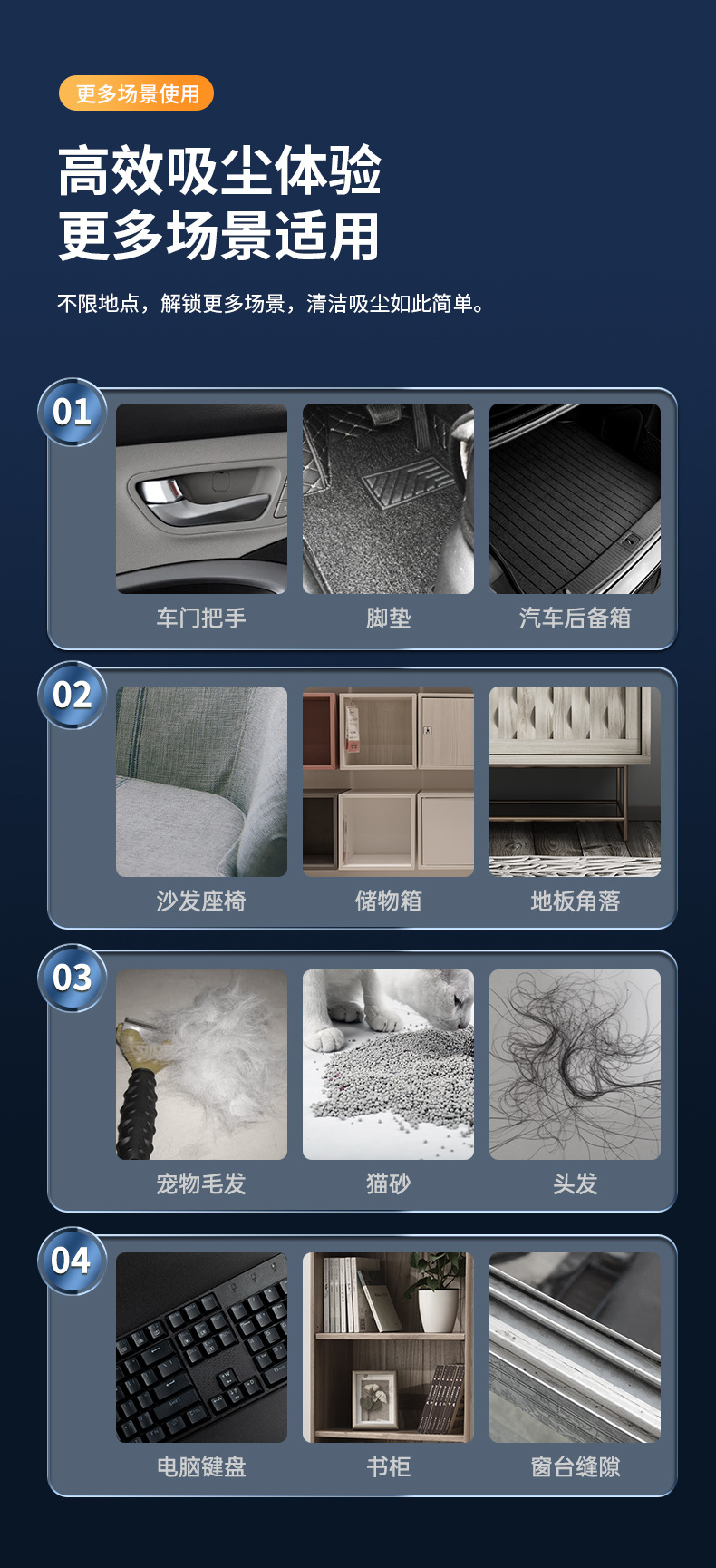 更多场景使用

高效吸尘体验
更多场景适用

不限地点，解锁更多场景，清洁吸尘如此简单。

01

车门把手

脚垫

汽车后备箱

02

沙发座椅

储物箱

地板角落

03

宠物毛发

猫砂

头发

04

电脑键盘

书柜

窗台缝隙