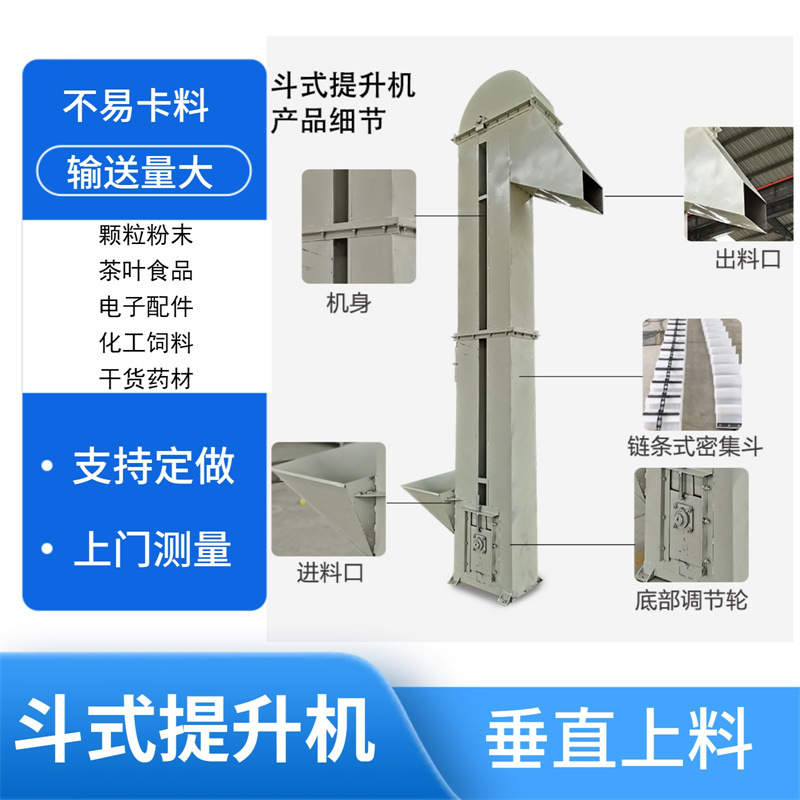 不易卡料

输送量大

颗粒粉末
茶叶食品
电子配件
化工饲料
干货药材

• 支持定做

• 上门测量

斗式提升机
产品细节

机身

出料口

链条式密集斗

进料口

底部调节轮

斗式提升机

垂直上料