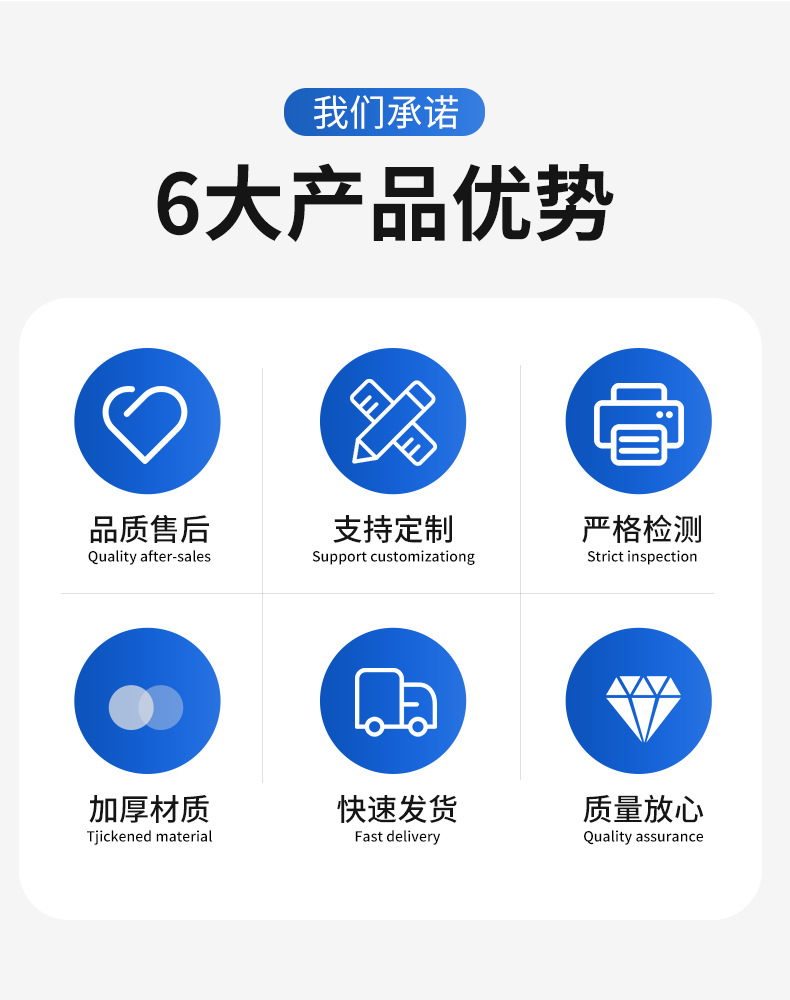 我们承诺

6大产品优势

品质售后
Quality after-sales

支持定制
Support customizationg

严格检测
Strict inspection

加厚材质
Tjickened material

快速发货
Fast delivery

质量放心
Quality assurance