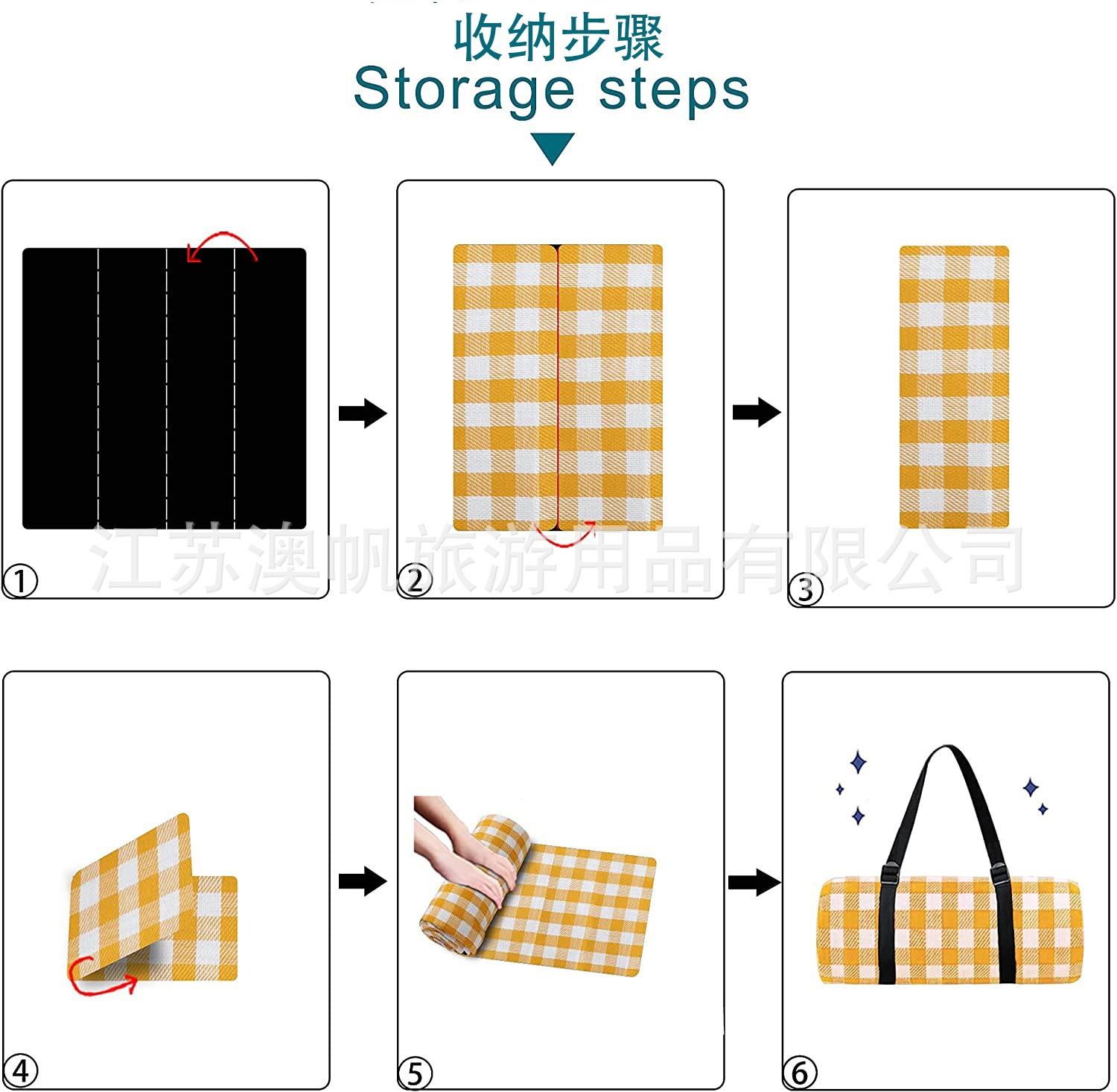 收纳步骤
Storage steps

①

②

③

江苏澳帆旅游用品有限公司

④

⑤

⑥