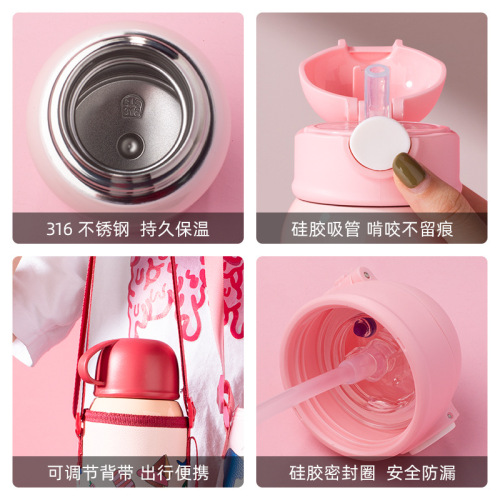 316 不锈钢 持久保温

硅胶吸管 啃咬不留痕

可调节背带 出行便携

硅胶密封圈 安全防漏