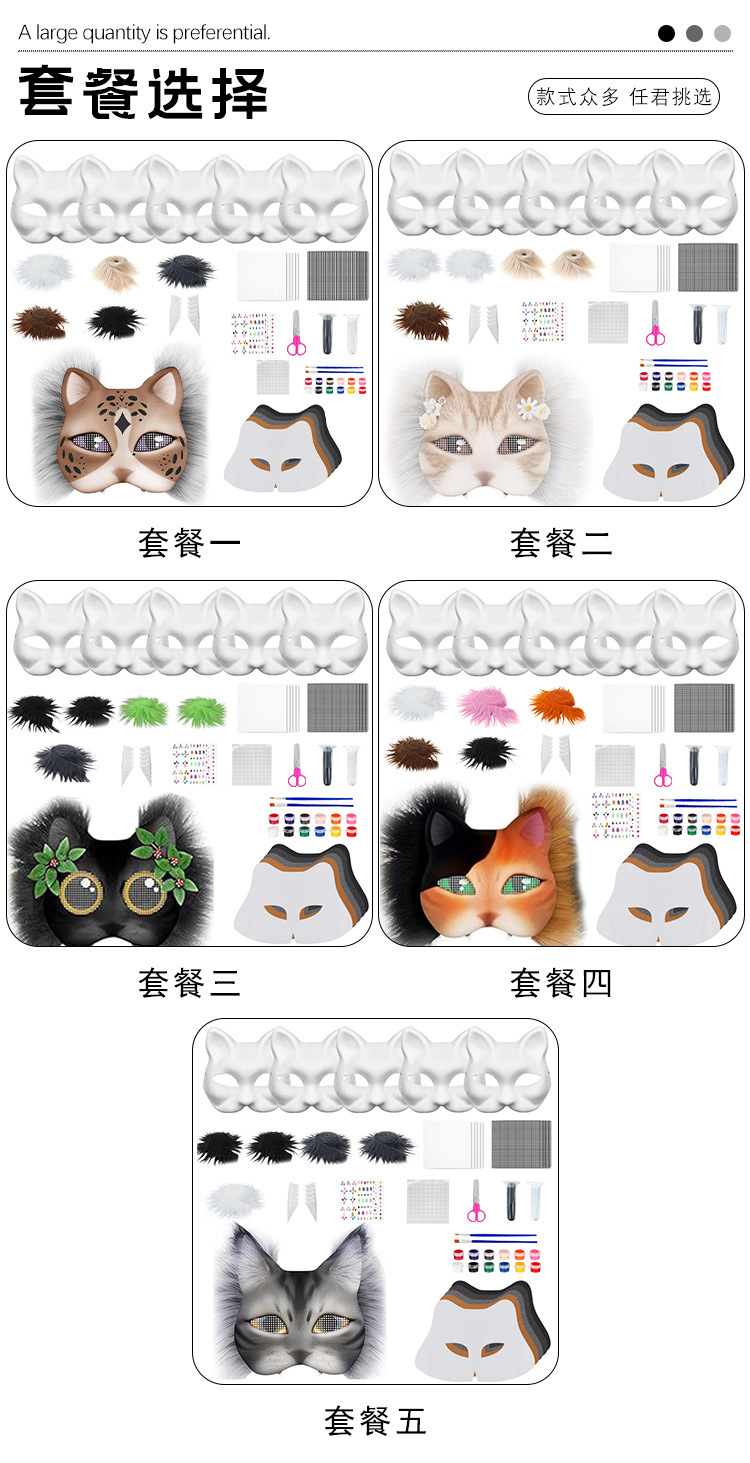 A large quantity is preferential.

套餐选择

款式众多 任君挑选

套餐一

套餐二

套餐三

套餐四

套餐五