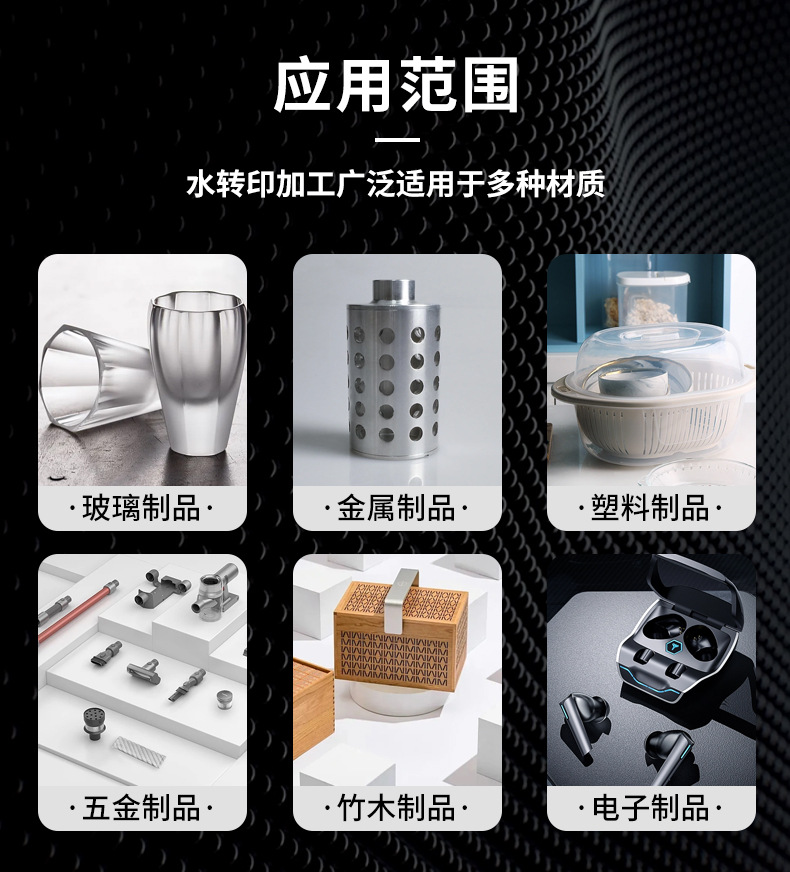 应用范围

水转印加工广泛适用于多种材质

·玻璃制品·

·金属制品·

·塑料制品·

·五金制品·

·竹木制品·

·电子制品·