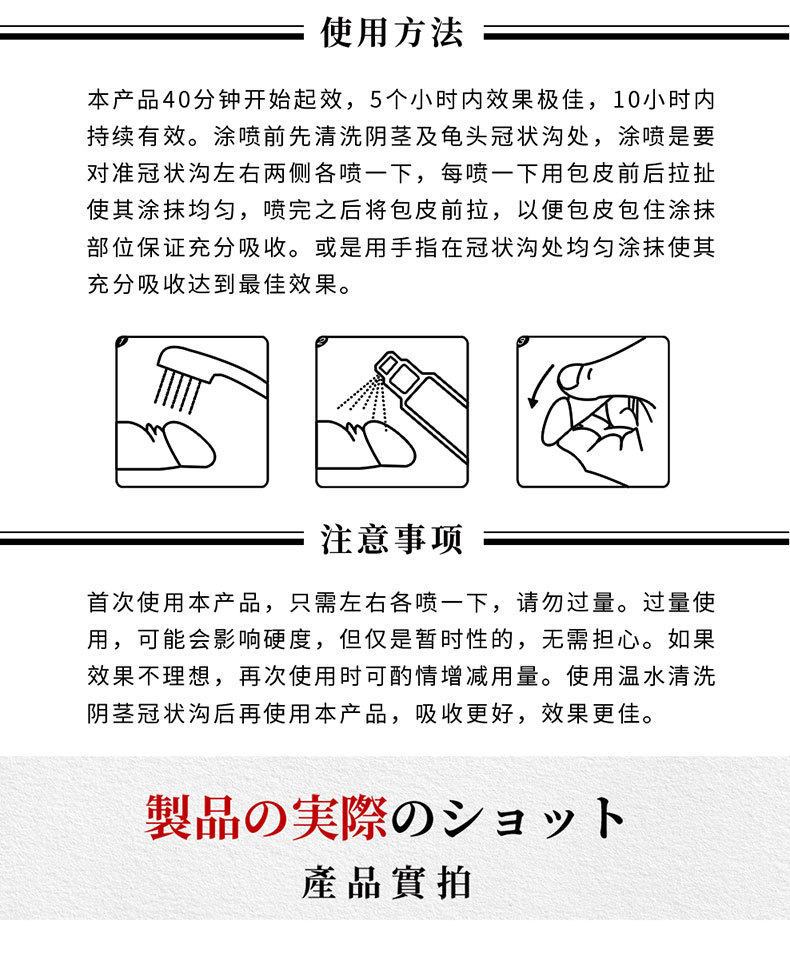 使用方法

本产品40分钟开始起效，5个小时内效果极佳，10小时内持续有效。涂喷前先清洗阴茎及龟头冠状沟处，涂喷是要对准冠状沟左右两侧各喷一下，每喷一下用包皮前后拉扯使其涂抹均匀，喷完之后将包皮前拉，以便包皮包住涂抹部位保证充分吸收。或是用手指在冠状沟处均匀涂抹使其充分吸收达到最佳效果。

1

2

3

注意事项

首次使用本产品，只需左右各喷一下，请勿过量。过量使用，可能会影响硬度，但仅是暂时性的，无需担心。如果效果不理想，再次使用时可酌情增减用量。使用温水清洗阴茎冠状沟后再使用本产品，吸收更好，效果更佳。

製品の実際のショット

產品實拍