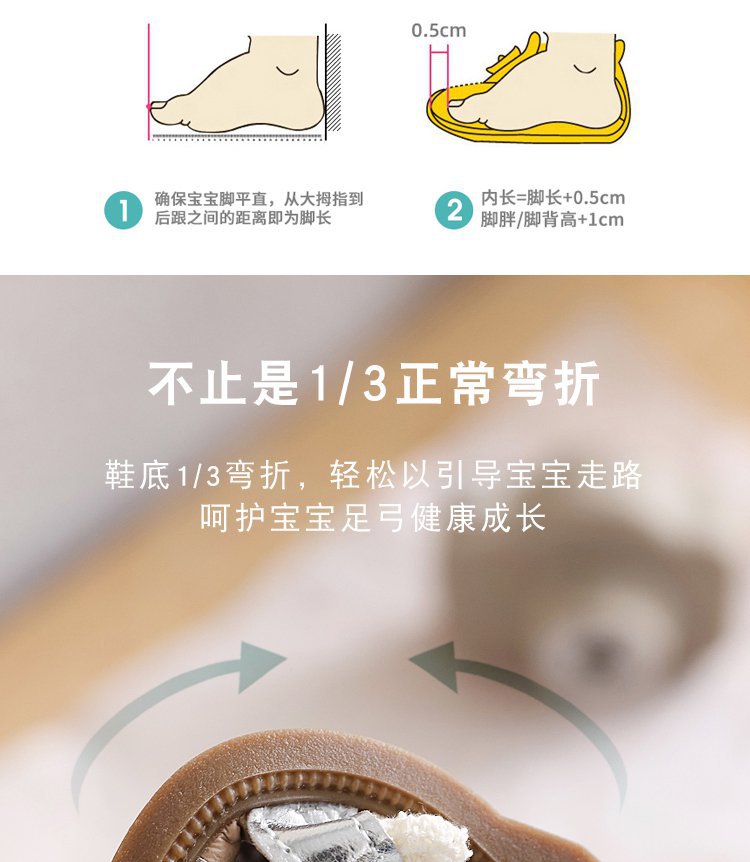 0.5cm

1 确保宝宝脚平直，从大拇指到后跟之间的距离即为脚长

2 内长=脚长+0.5cm
脚胖/脚背高+1cm

不止是1/3正常弯折

鞋底1/3弯折，轻松以引导宝宝走路
呵护宝宝足弓健康成长